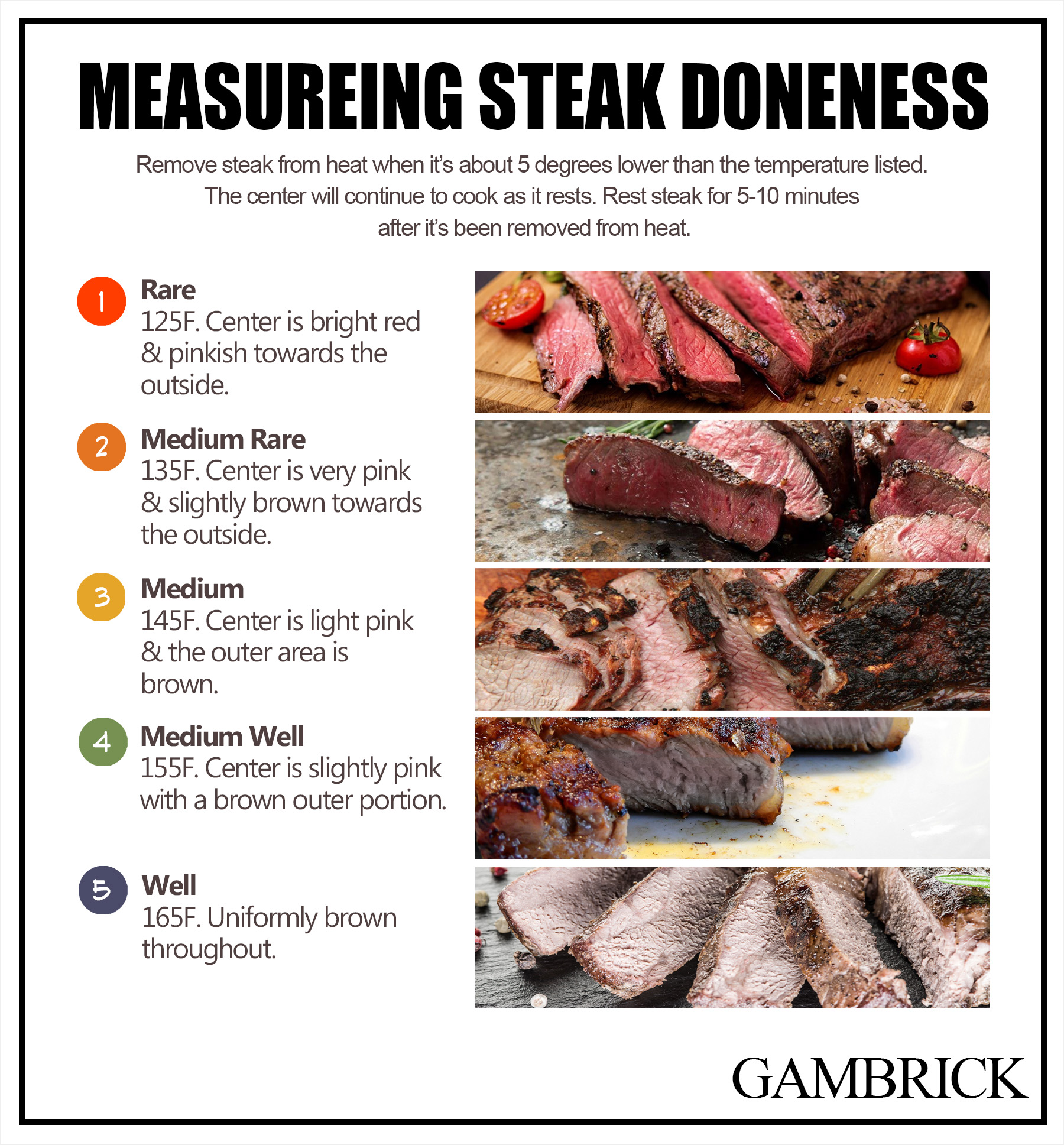 MEASUREING STEAK DONENESS

Remove steak from heat when it's about 5 degrees lower than the temperature listed. The center will continue to cook as it rests. Rest steak for 5-10 minutes after it's been removed from heat.

1 Rare
125F. Center is bright red & pinkish towards the outside.

2 Medium Rare
135F. Center is very pink & slightly brown towards the outside.

3 Medium
145F. Center is light pink & the outer area is brown.

4 Medium Well
155F. Center is slightly pink with a brown outer portion.

5 Well
165F. Uniformly brown throughout.

GAMBRICK