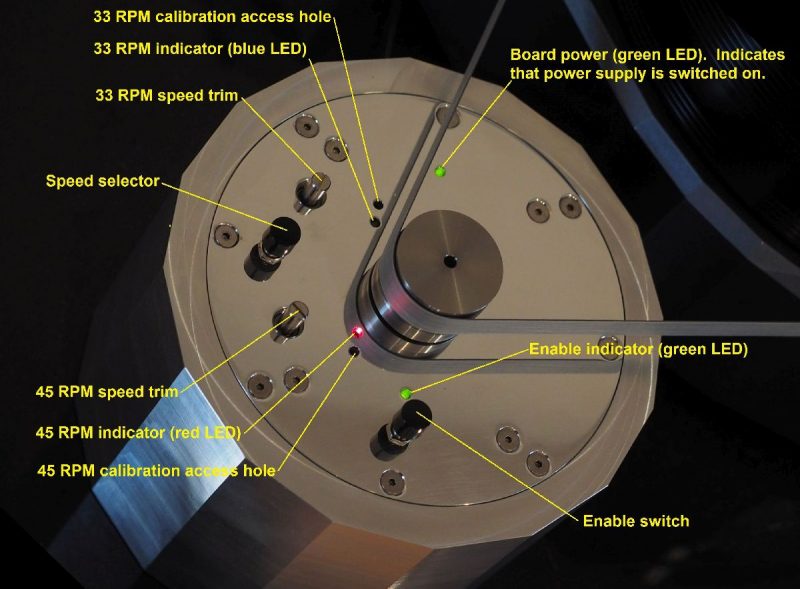 33 RPM calibration access hole

33 RPM indicator (blue LED)

Board power (green LED). Indicates that power supply is switched on.

33 RPM speed trim

Speed selector

Enable indicator (green LED)

45 RPM speed trim

45 RPM indicator (red LED)

45 RPM calibration access hole

Enable switch