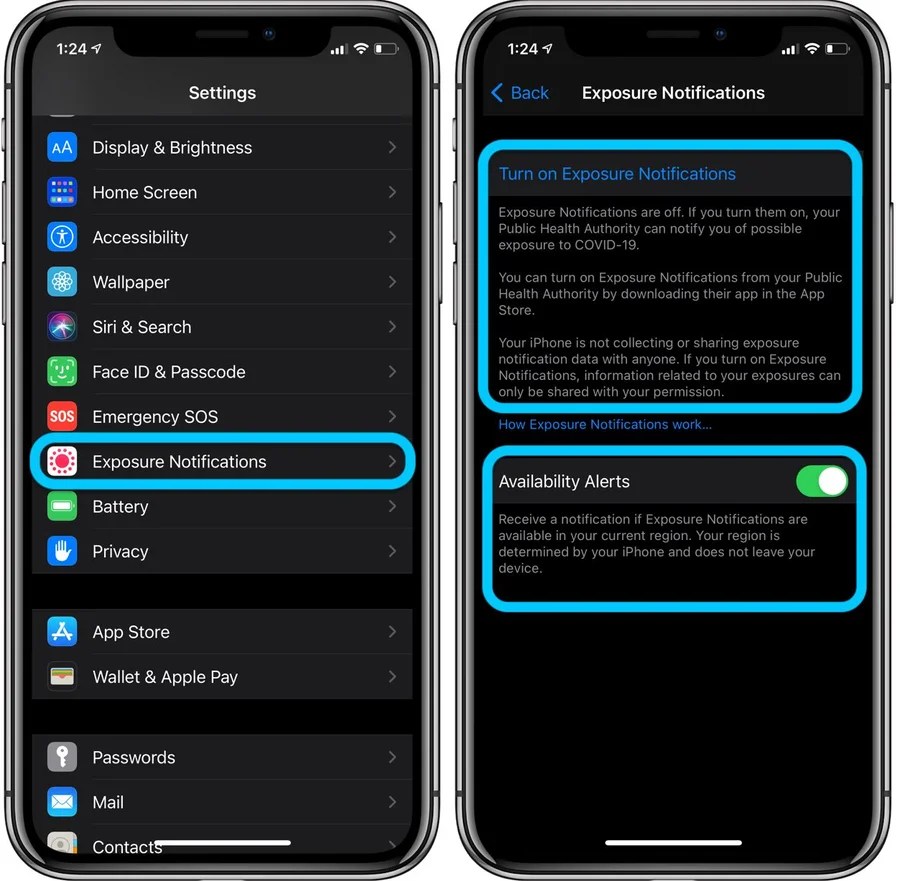 1:24

Settings

AA Display & Brightness

Home Screen

Accessibility

Wallpaper

Siri & Search

Face ID & Passcode

SOS Emergency SOS

Exposure Notifications

Battery

Privacy

App Store

Wallet & Apple Pay

Passwords

Mail

Contacts

1:24

Back Exposure Notifications

Turn on Exposure Notifications

Exposure Notifications are off. If you turn them on, your Public Health Authority can notify you of possible exposure to COVID-19.

You can turn on Exposure Notifications from your Public Health Authority by downloading their app in the App Store.

Your iPhone is not collecting or sharing exposure notification data with anyone. If you turn on Exposure Notifications, information related to your exposures can only be shared with your permission.

How Exposure Notifications work...

Availability Alerts

Receive a notification if Exposure Notifications are available in your current region. Your region is determined by your iPhone and does not leave your device.