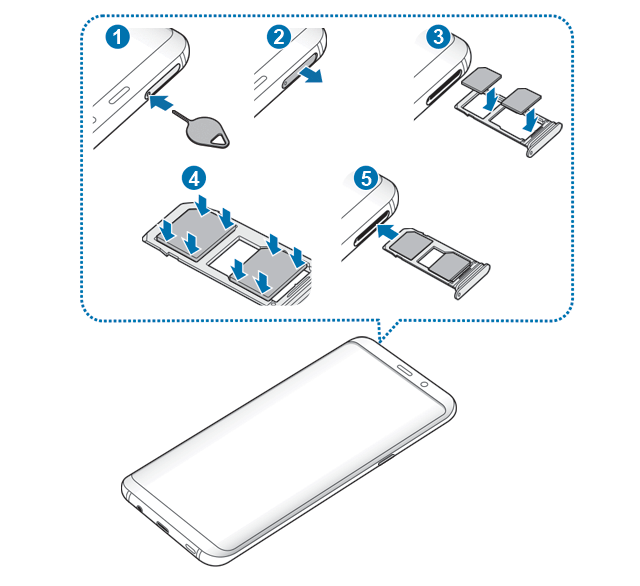 1
2
3
4
5