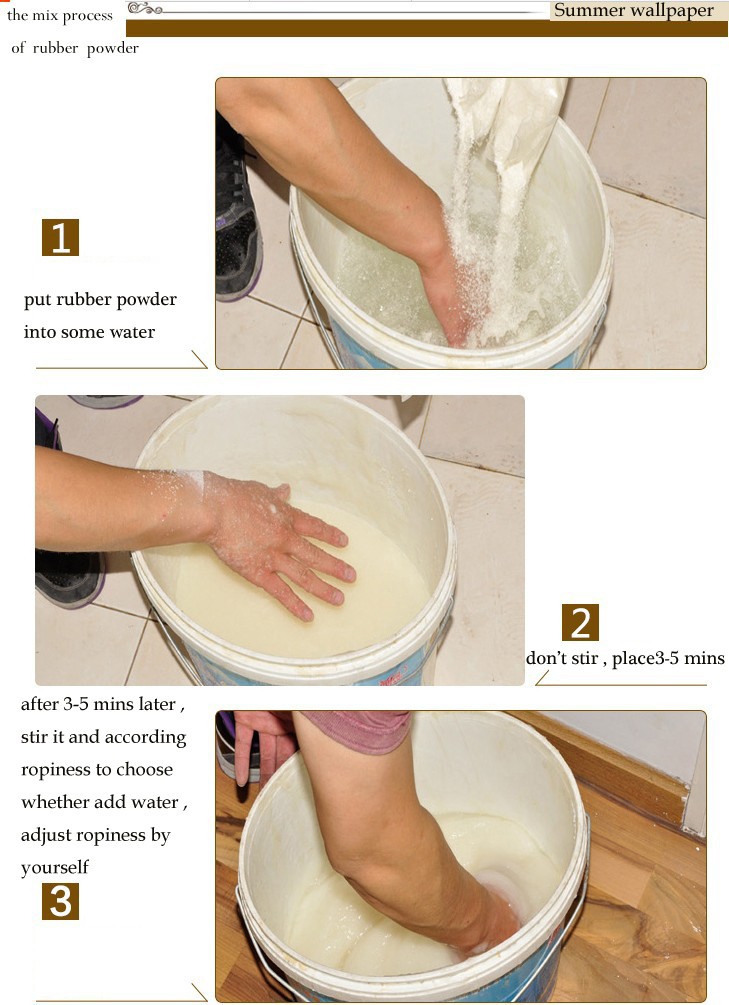 the mix process of rubber powder

Summer wallpaper

1

put rubber powder into some water

2

don't stir , place3-5 mins

after 3-5 mins later , stir it and according ropiness to choose whether add water , adjust ropiness by yourself

3