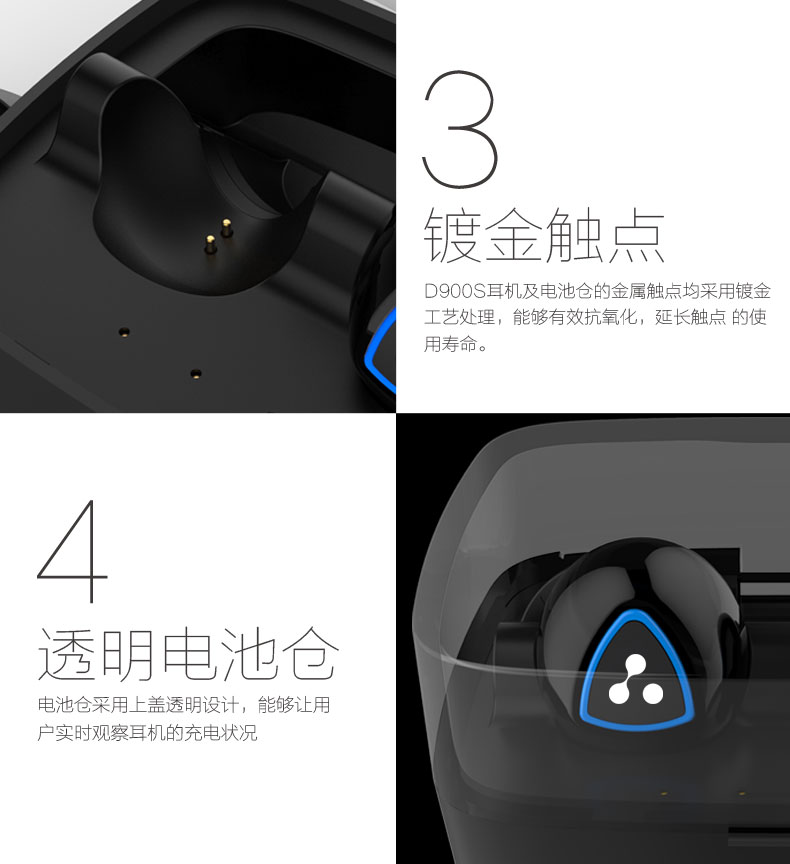 3

镀金触点

D900S耳机及电池仓的金属触点均采用镀金工艺处理，能够有效抗氧化，延长触点 的使用寿命。

4

透明电池仓

电池仓采用上盖透明设计，能够让用户实时观察耳机的充电状况