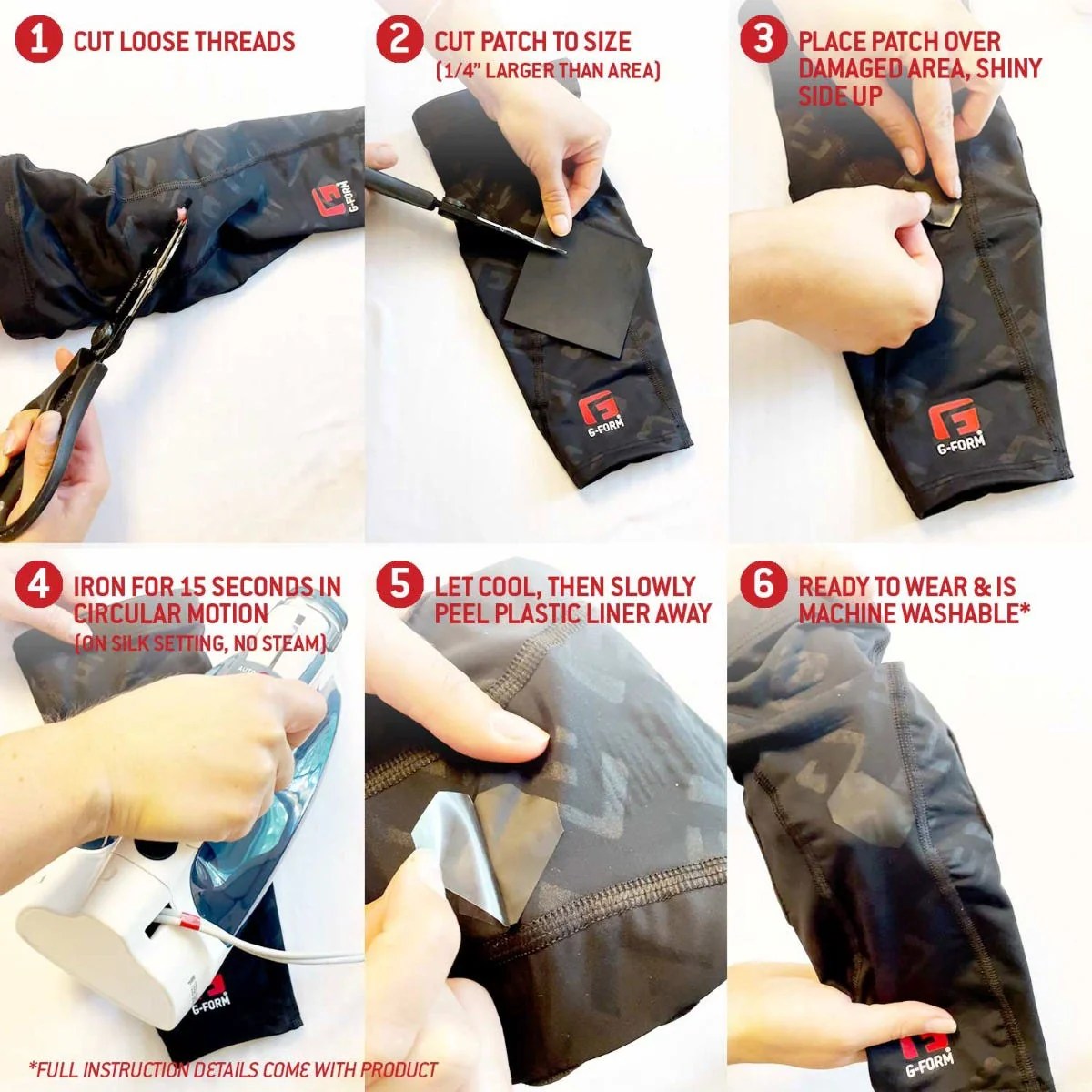 1 CUT LOOSE THREADS

G-FORM

2 CUT PATCH TO SIZE (1/4" LARGER THAN AREA)

G-FORM

3 PLACE PATCH OVER DAMAGED AREA, SHINY SIDE UP

G-FORM

4 IRON FOR 15 SECONDS IN CIRCULAR MOTION (ON SILK SETTING, NO STEAM)

G-FORM

5 LET COOL, THEN SLOWLY PEEL PLASTIC LINER AWAY

6 READY TO WEAR & IS MACHINE WASHABLE*

G-FORM

*FULL INSTRUCTION DETAILS COME WITH PRODUCT