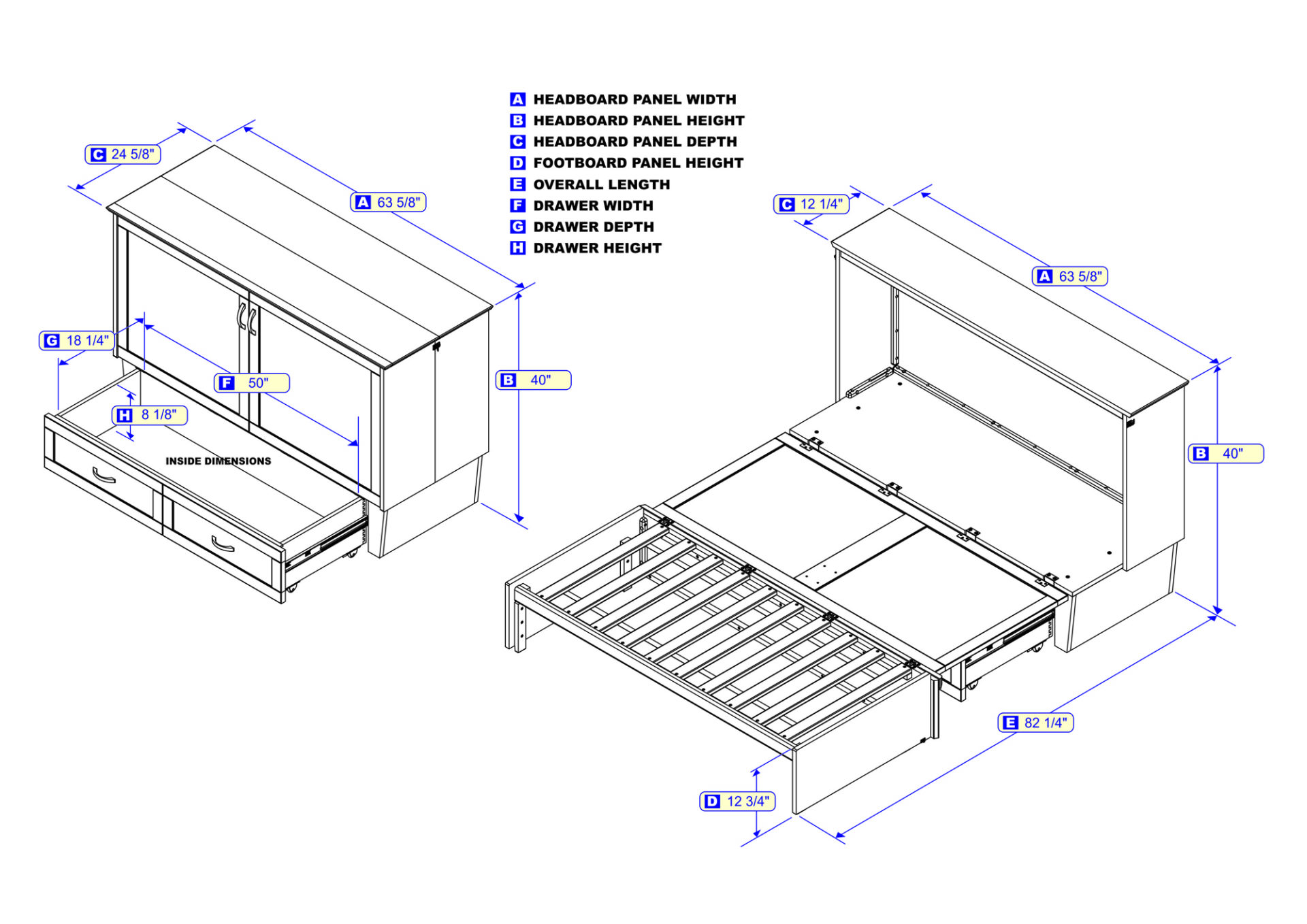 A HEADBOARD PANEL WIDTH
B HEADBOARD PANEL HEIGHT
C HEADBOARD PANEL DEPTH
D FOOTBOARD PANEL HEIGHT
E OVERALL LENGTH
F DRAWER WIDTH
G DRAWER DEPTH
H DRAWER HEIGHT

C 24 5/8"
A 63 5/8"
G 18 1/4"
F 50"
B 40"
H 8 1/8"
INSIDE DIMENSIONS

C 12 1/4"
A 63 5/8"
B 40"
E 82 1/4"
D 12 3/4"