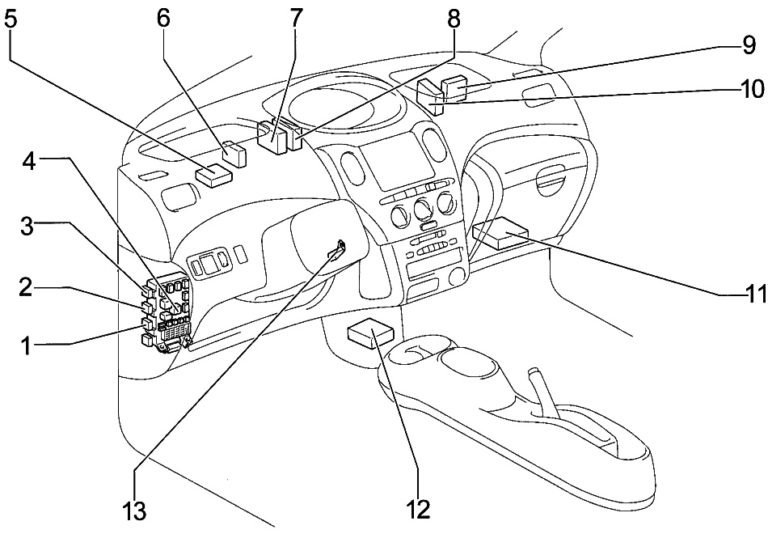 5
6
7
8
9
10
4
3
2
1
11
13
12