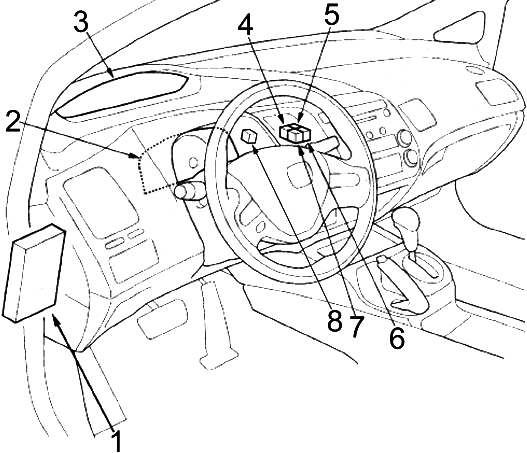 3
4
5
2
8
7
6
1