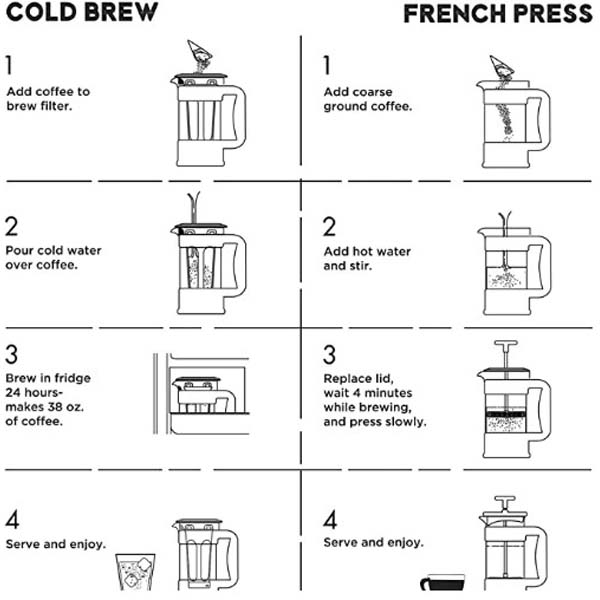 COLD BREW

1
Add coffee to brew filter.

2
Pour cold water over coffee.

3
Brew in fridge 24 hours- makes 38 oz. of coffee.

4
Serve and enjoy.

FRENCH PRESS

1
Add coarse ground coffee.

2
Add hot water and stir.

3
Replace lid, wait 4 minutes while brewing, and press slowly.

4
Serve and enjoy.