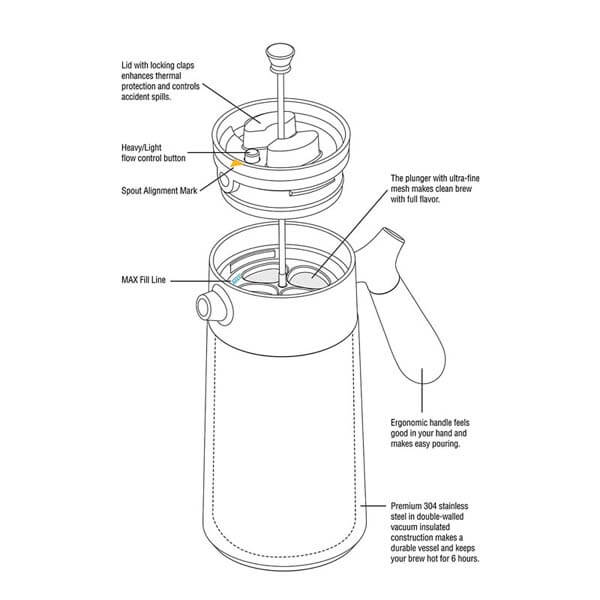 Lid with locking claps enhances thermal protection and controls accident spills.

Heavy/Light flow control button

Spout Alignment Mark

The plunger with ultra-fine mesh makes clean brew with full flavor.

MAX Fill Line

Ergonomic handle feels good in your hand and makes easy pouring.

Premium 304 stainless steel in double-walled vacuum insulated construction makes a durable vessel and keeps your brew hot for 6 hours.