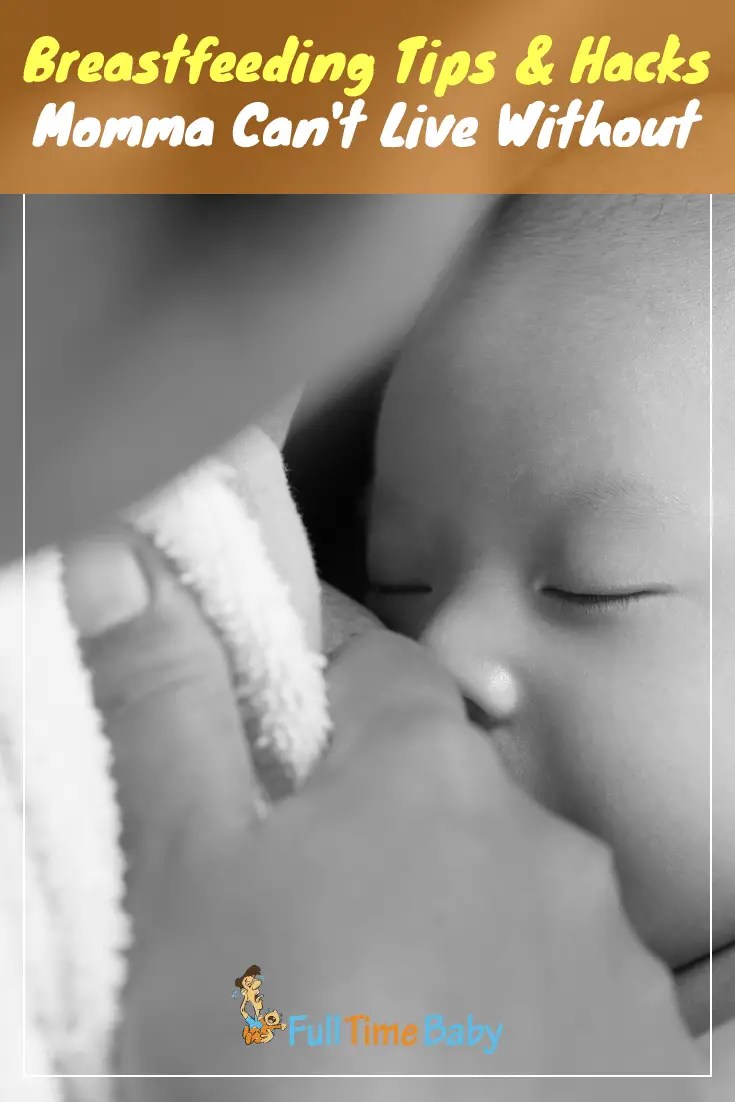 Breastfeeding Tips & Hacks
Momma Can't Live Without

Full Time Baby