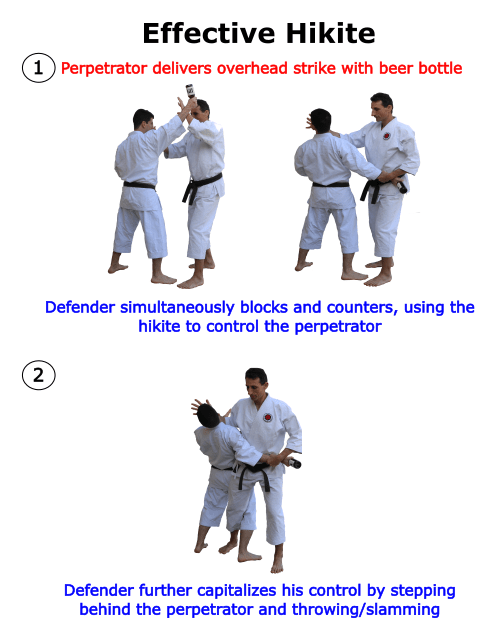 Effective Hikite

1 Perpetrator delivers overhead strike with beer bottle

Defender simultaneously blocks and counters, using the hikite to control the perpetrator

2

Defender further capitalizes his control by stepping behind the perpetrator and throwing/slamming