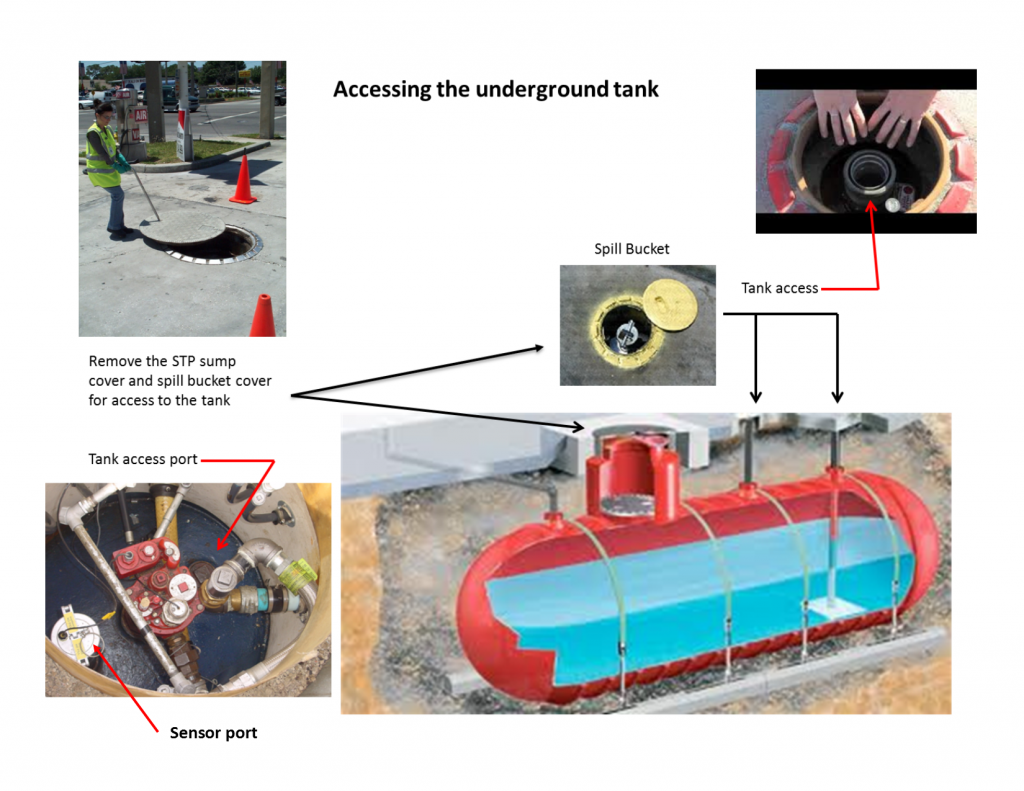 Accessing the underground tank

AIR

Spill Bucket

Tank access

Remove the STP sump cover and spill bucket cover for access to the tank

Tank access port

Sensor port