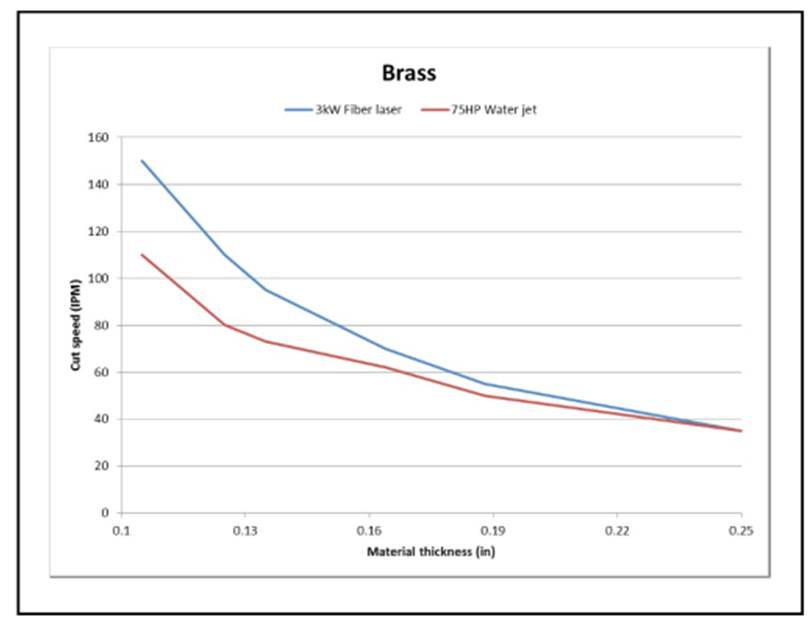 Brass

3kW Fiber laser
75HP Water jet

Cut speed (IPM)

160
140
120
100
80
60
40
20
0

0.1
0.13
0.16
0.19
0.22
0.25

Material thickness (in)