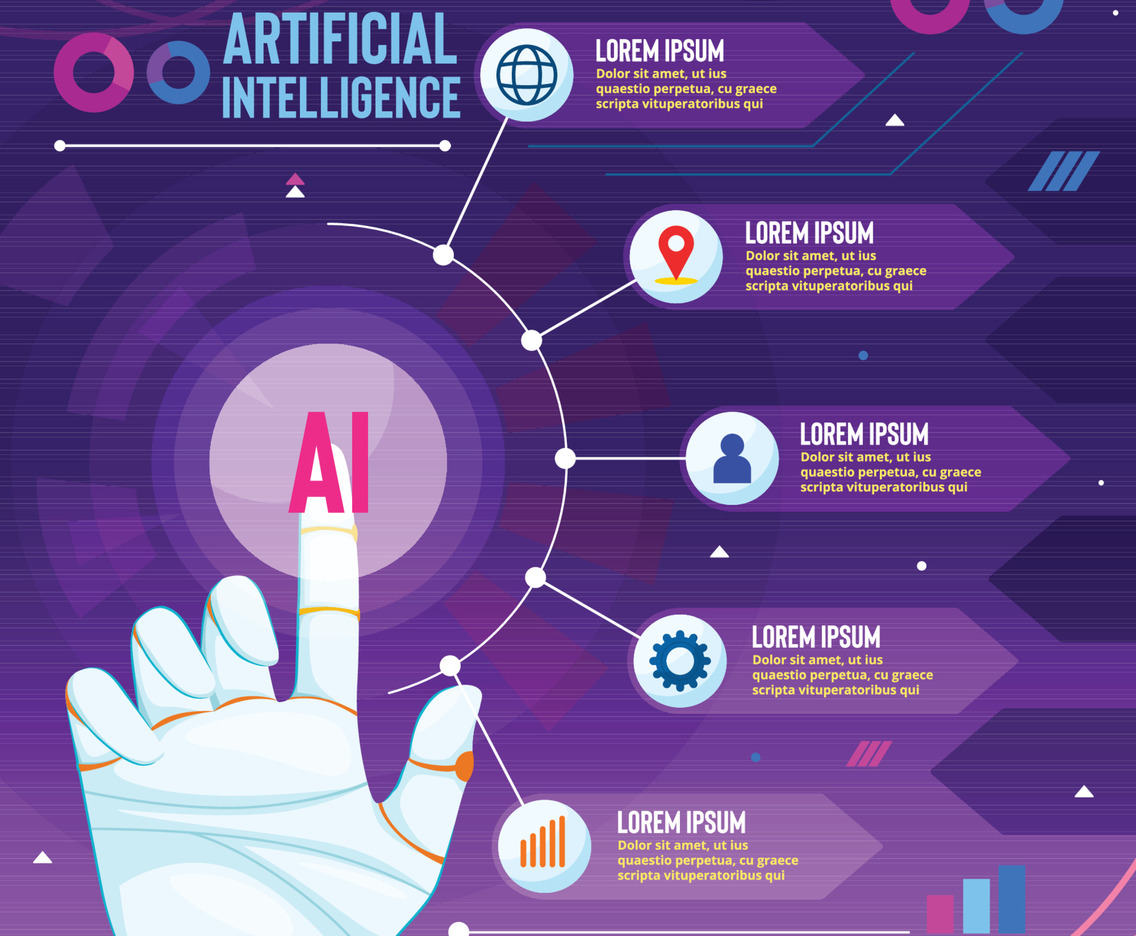 ARTIFICIAL INTELLIGENCE

LOREM IPSUM
Dolor sit amet, ut ius quaestio perpetua, cu graece scripta vituperatoribus qui

LOREM IPSUM
Dolor sit amet, ut ius quaestio perpetua, cu graece scripta vituperatoribus qui

AI

LOREM IPSUM
Dolor sit amet, ut ius quaestio perpetua, cu graece scripta vituperatoribus qui

LOREM IPSUM
Dolor sit amet, ut ius quaestio perpetua, cu graece scripta vituperatoribus qui

LOREM IPSUM
Dolor sit amet, ut ius quaestio perpetua, cu graece scripta vituperatoribus qui