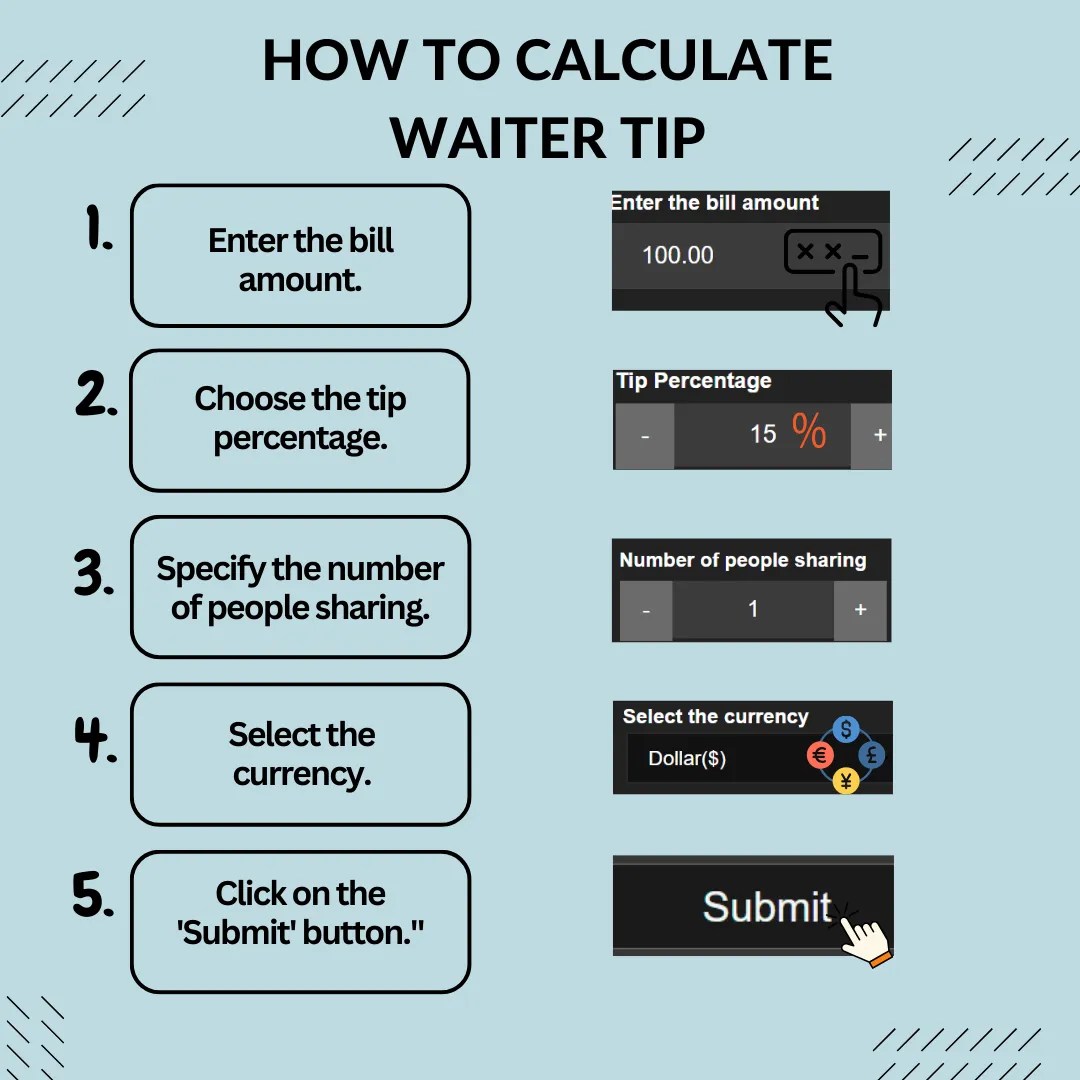 HOW TO CALCULATE WAITER TIP

1. Enter the bill amount.

Enter the bill amount
100.00

2. Choose the tip percentage.

Tip Percentage
- 15 % +

3. Specify the number of people sharing.

Number of people sharing
- 1 +

4. Select the currency.

Select the currency
Dollar($)
$ € £ ¥

5. Click on the 'Submit' button."

Submit