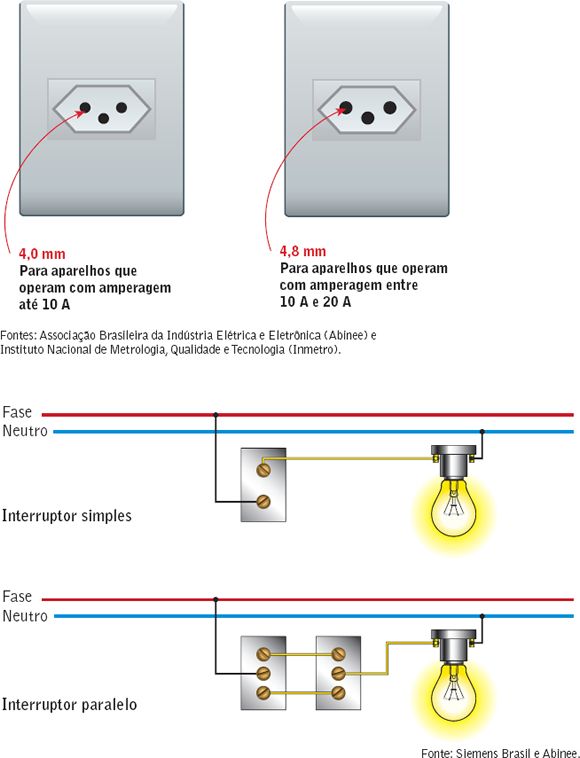 4,0 mm
Para aparelhos que operam com amperagem até 10 A

4,8 mm
Para aparelhos que operam com amperagem entre 10 A e 20 A

Fontes: Associação Brasileira da Indústria Elétrica e Eletrônica (Abinee) e Instituto Nacional de Metrologia, Qualidade e Tecnologia (Inmetro).

Fase
Neutro

Interruptor simples

Fase
Neutro

Interruptor paralelo

Fonte: Siemens Brasil e Abinee.