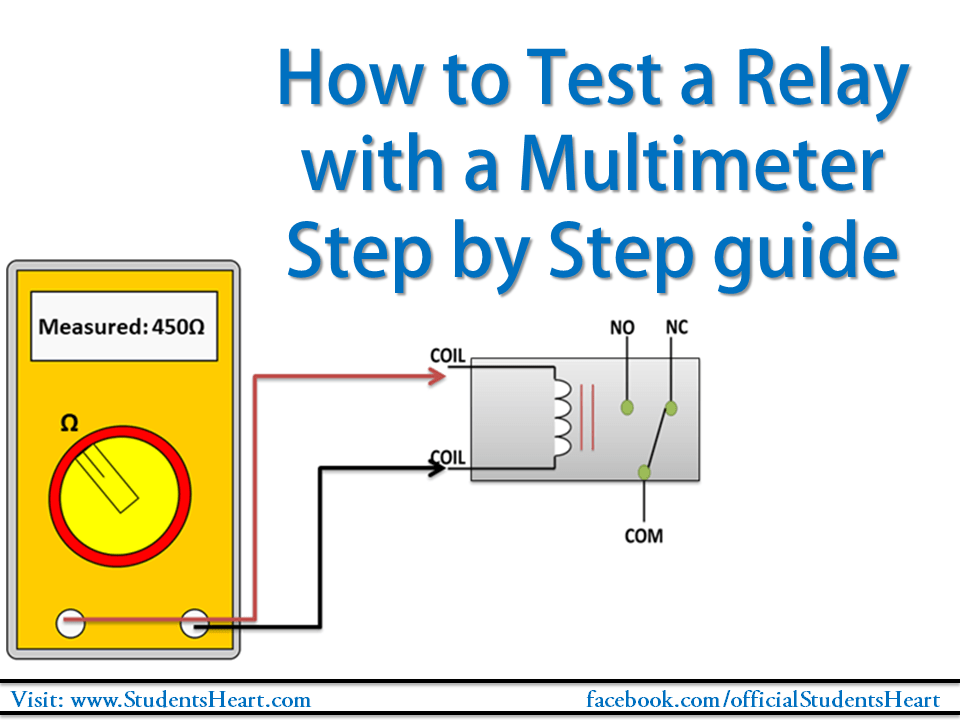 How to Test a Relay with a Multimeter Step by Step guide

Measured: 450Ω

Ω

COIL

COIL

NO

NC

COM

Visit: www.StudentsHeart.com

facebook.com/officialStudentsHeart