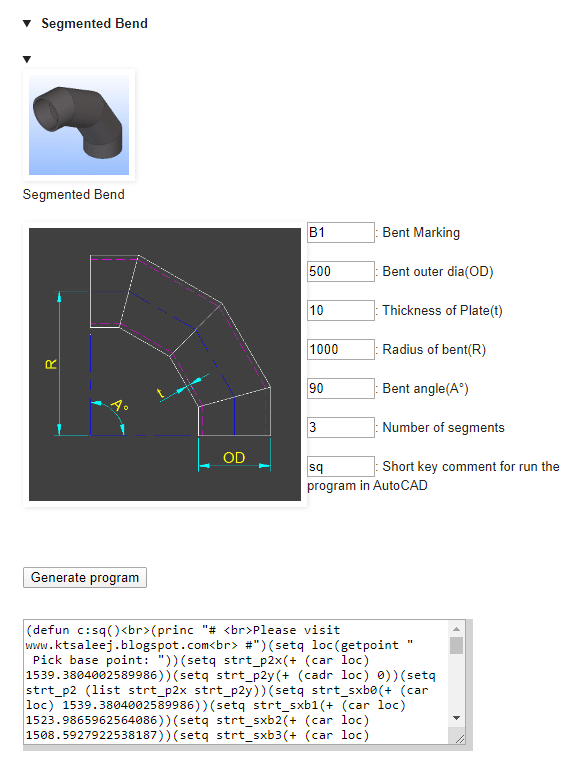 ▼ Segmented Bend

▼

Segmented Bend

R

A°

t

OD

B1 : Bent Marking

500 : Bent outer dia(OD)

10 : Thickness of Plate(t)

1000 : Radius of bent(R)

90 : Bent angle(A°)

3 : Number of segments

sq : Short key comment for run the program in AutoCAD

Generate program

(defun c:sq()<br>(princ "# <br>Please visit www.ktsaleej.blogspot.com<br> #")(setq loc(getpoint " Pick base point: "))(setq strt_p2x(+ (car loc) 1539.3804002589986))(setq strt_p2y(+ (cadr loc) 0))(setq strt_p2 (list strt_p2x strt_p2y))(setq strt_sxb0(+ (car loc) 1539.3804002589986))(setq strt_sxb1(+ (car loc) 1523.9865962564086))(setq strt_sxb2(+ (car loc) 1508.5927922538187))(setq strt_sxb3(+ (car loc)