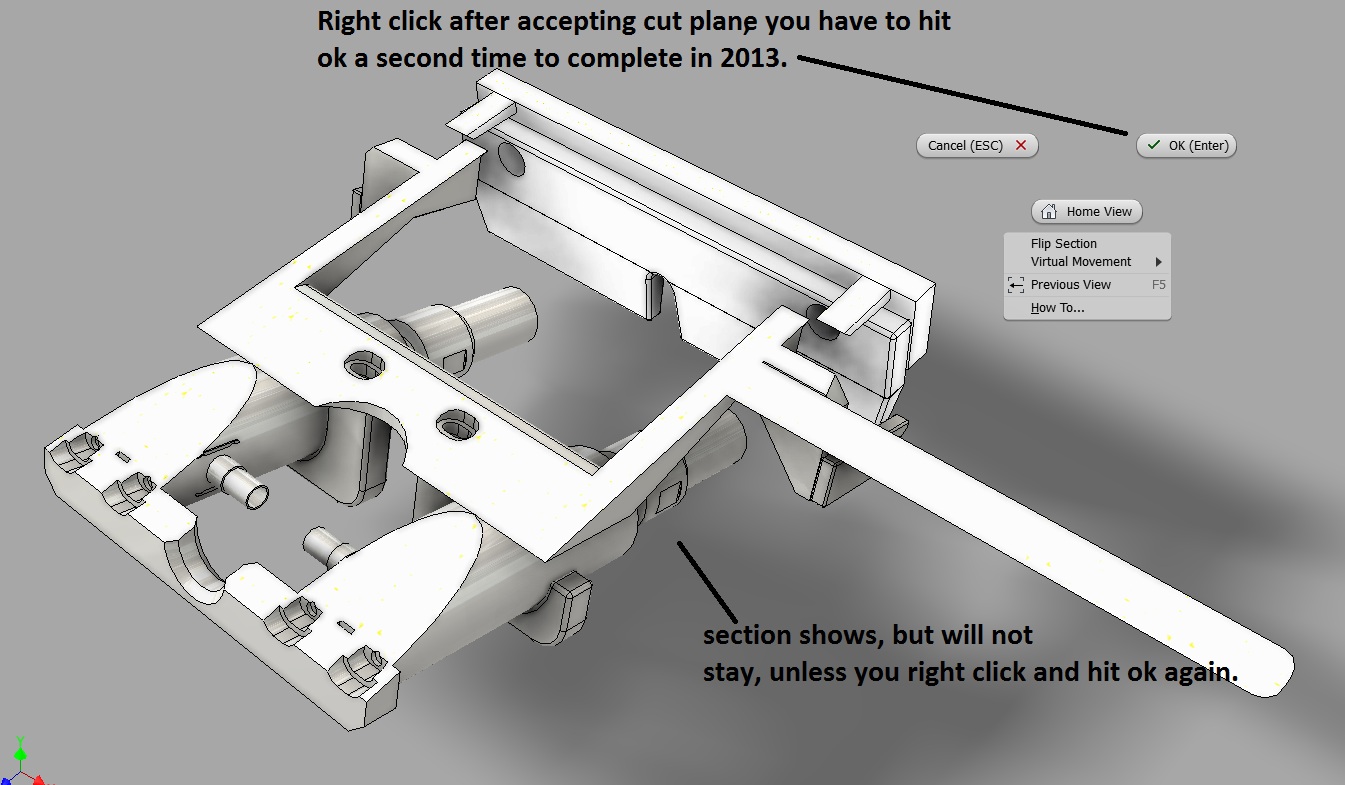 Right click after accepting cut plane you have to hit ok a second time to complete in 2013.

Cancel (ESC)

OK (Enter)

Home View

Flip Section
Virtual Movement
Previous View F5
How To...

section shows, but will not stay, unless you right click and hit ok again.