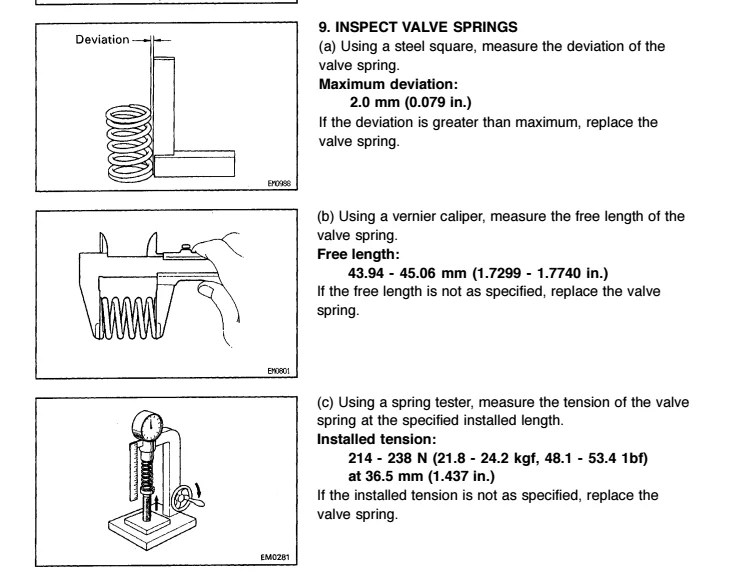 Deviation

EM0988

9. INSPECT VALVE SPRINGS
(a) Using a steel square, measure the deviation of the valve spring.
Maximum deviation:
2.0 mm (0.079 in.)
If the deviation is greater than maximum, replace the valve spring.

EM0801

(b) Using a vernier caliper, measure the free length of the valve spring.
Free length:
43.94 - 45.06 mm (1.7299 - 1.7740 in.)
If the free length is not as specified, replace the valve spring.

EM0281

(c) Using a spring tester, measure the tension of the valve spring at the specified installed length.
Installed tension:
214 - 238 N (21.8 - 24.2 kgf, 48.1 - 53.4 1bf)
at 36.5 mm (1.437 in.)
If the installed tension is not as specified, replace the valve spring.