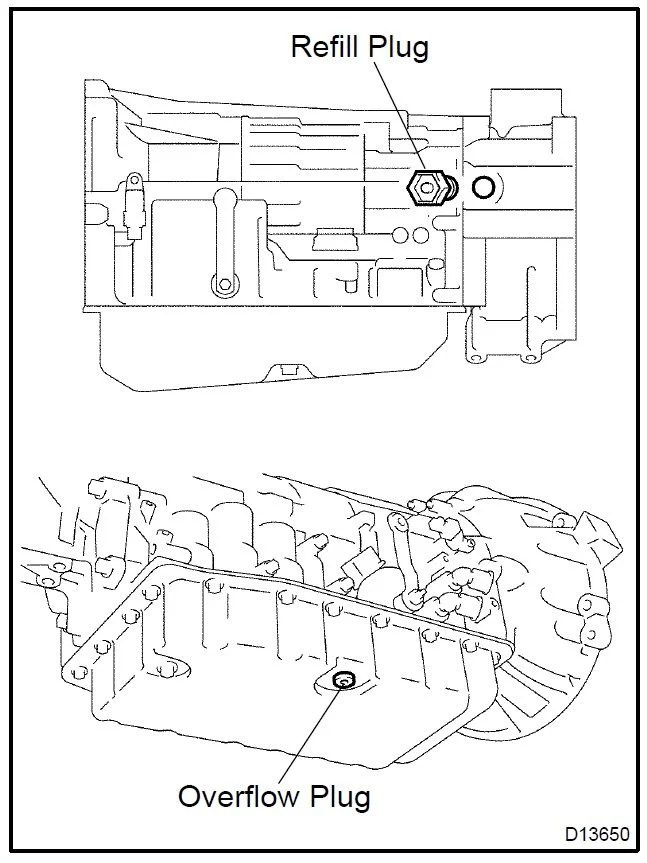 Refill Plug

Overflow Plug

D13650