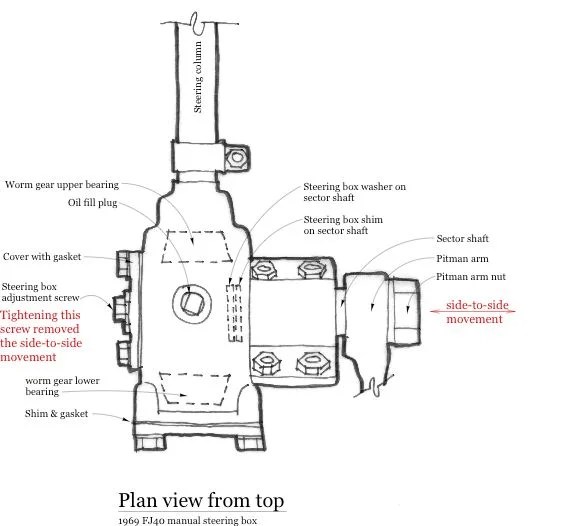 Steering column

Worm gear upper bearing

Oil fill plug

Cover with gasket

Steering box adjustment screw

Tightening this screw removed the side-to-side movement

worm gear lower bearing

Shim & gasket

Steering box washer on sector shaft

Steering box shim on sector shaft

Sector shaft

Pitman arm

Pitman arm nut

side-to-side movement

Plan view from top

1969 FJ40 manual steering box