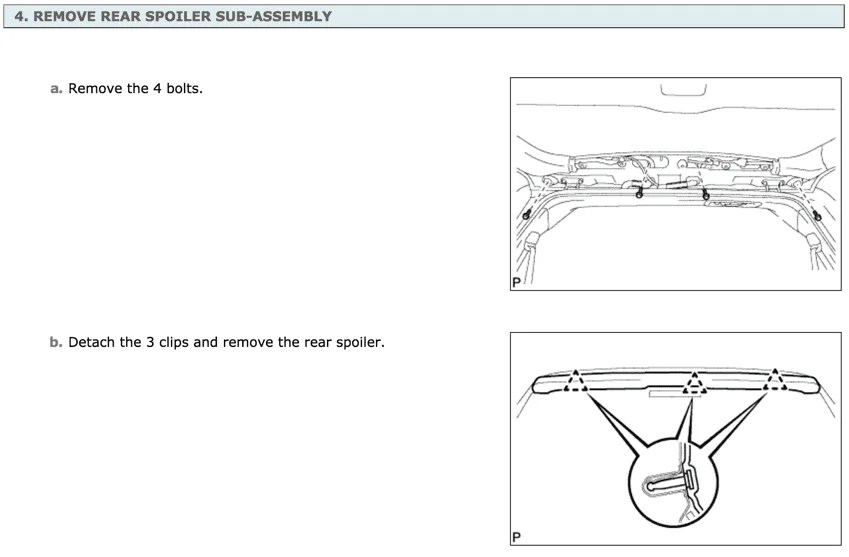 4. REMOVE REAR SPOILER SUB-ASSEMBLY

a. Remove the 4 bolts.

P

b. Detach the 3 clips and remove the rear spoiler.

P