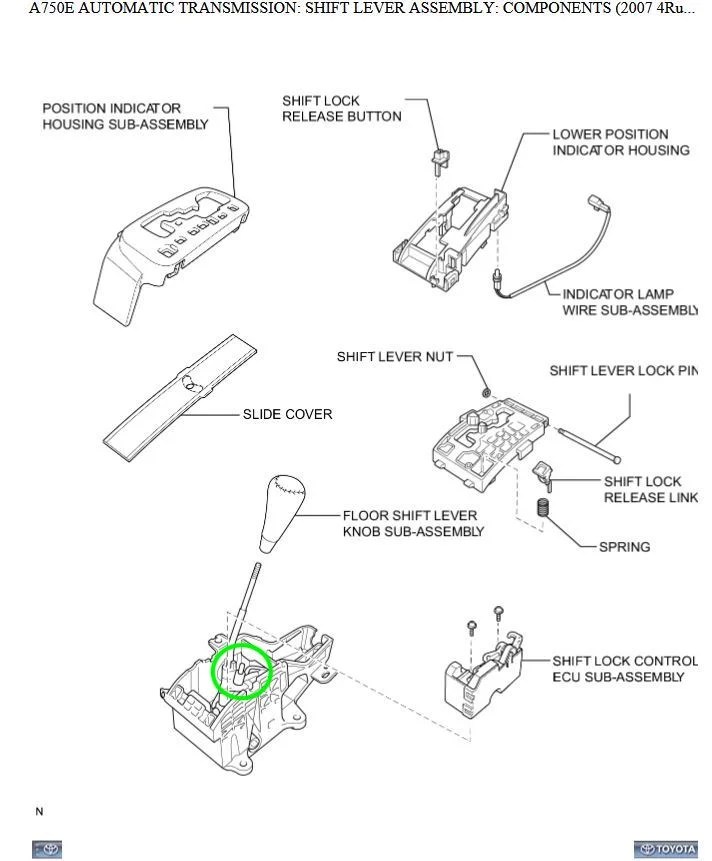 A750E AUTOMATIC TRANSMISSION: SHIFT LEVER ASSEMBLY: COMPONENTS (2007 4Ru...

POSITION INDICATOR HOUSING SUB-ASSEMBLY

SHIFT LOCK RELEASE BUTTON

LOWER POSITION INDICATOR HOUSING

INDICATOR LAMP WIRE SUB-ASSEMBLY

SHIFT LEVER NUT

SHIFT LEVER LOCK PIN

SLIDE COVER

SHIFT LOCK RELEASE LINK

FLOOR SHIFT LEVER KNOB SUB-ASSEMBLY

SPRING

SHIFT LOCK CONTROL ECU SUB-ASSEMBLY

N

TOYOTA