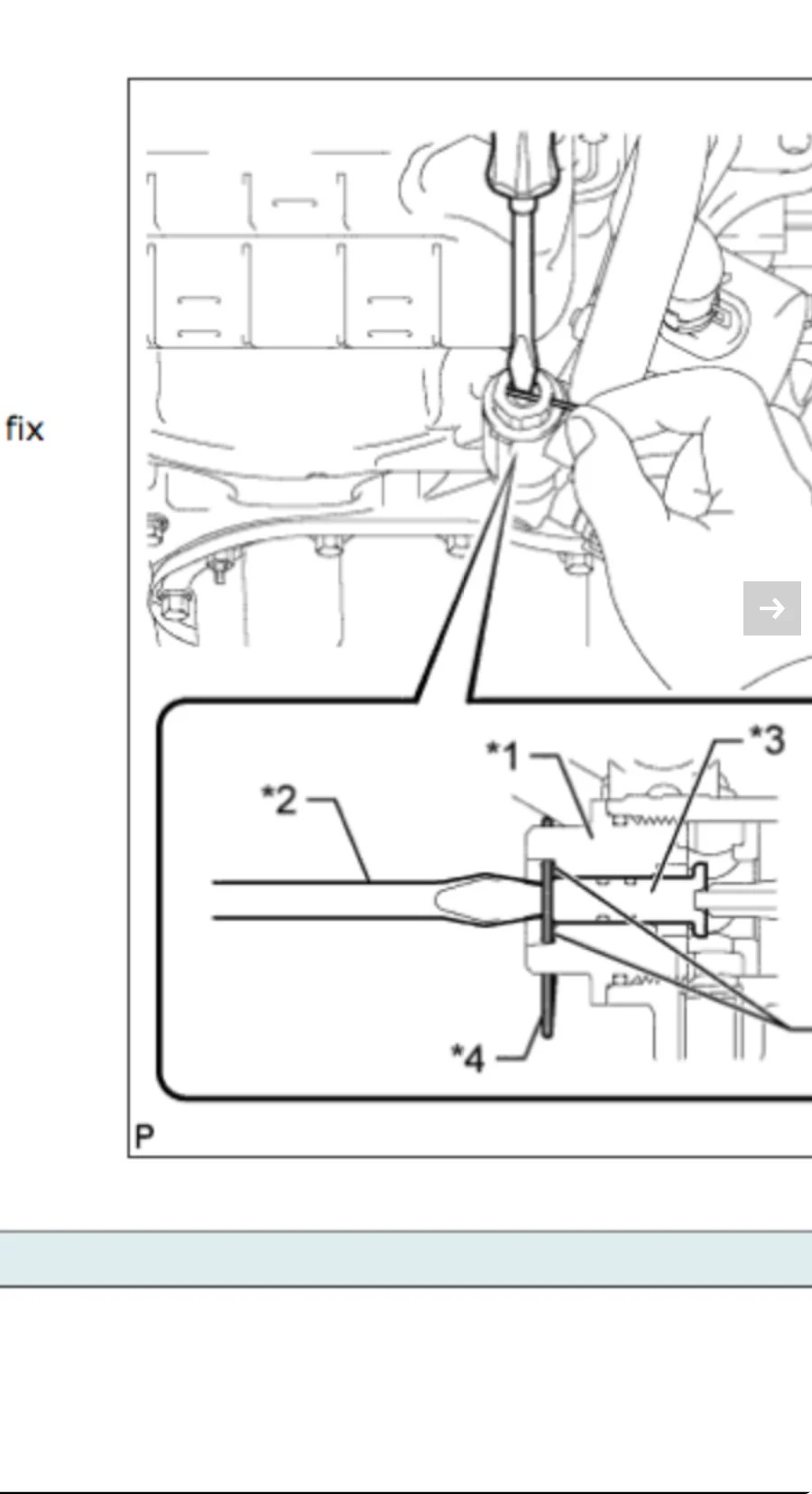 fix

*1
*3
*2
*4
P