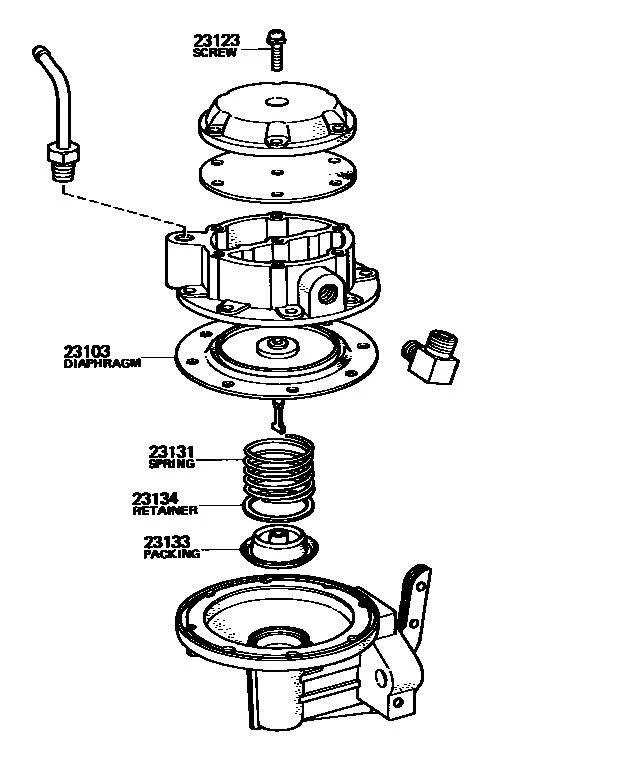 23123
SCREW

23103
DIAPHRAGM

23131
SPRING

23134
RETAINER

23133
PACKING