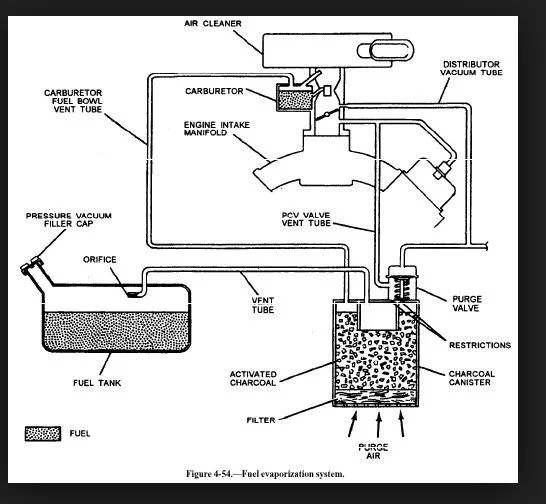 AIR CLEANER

DISTRIBUTOR VACUUM TUBE

CARBURETOR FUEL BOWL VENT TUBE

CARBURETOR

ENGINE INTAKE MANIFOLD

PRESSURE VACUUM FILLER CAP

PCV VALVE VENT TUBE

ORIFICE

VENT TUBE

PURGE VALVE

RESTRICTIONS

ACTIVATED CHARCOAL

CHARCOAL CANISTER

FUEL TANK

FILTER

FUEL

PURGE AIR

Figure 4-54.—Fuel evaporization system.