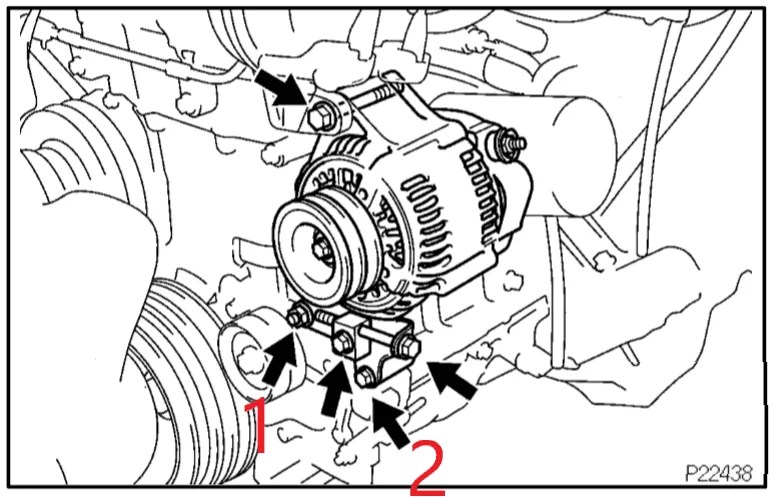 1
2
P22438