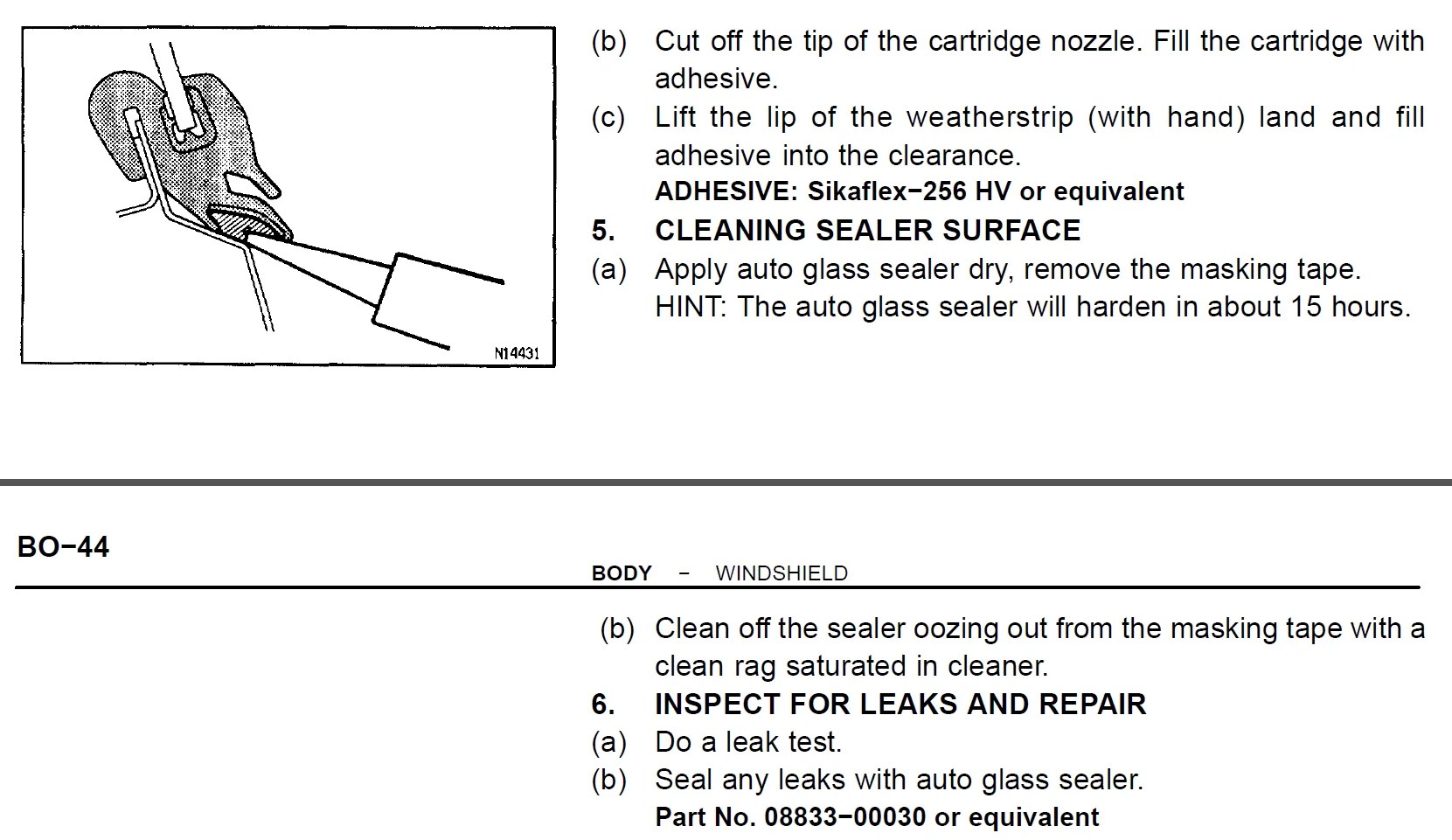 N14431

(b) Cut off the tip of the cartridge nozzle. Fill the cartridge with adhesive.

(c) Lift the lip of the weatherstrip (with hand) land and fill adhesive into the clearance.

ADHESIVE: Sikaflex−256 HV or equivalent

5. CLEANING SEALER SURFACE

(a) Apply auto glass sealer dry, remove the masking tape.

HINT: The auto glass sealer will harden in about 15 hours.

BO−44

BODY − WINDSHIELD

(b) Clean off the sealer oozing out from the masking tape with a clean rag saturated in cleaner.

6. INSPECT FOR LEAKS AND REPAIR

(a) Do a leak test.

(b) Seal any leaks with auto glass sealer.

Part No. 08833−00030 or equivalent