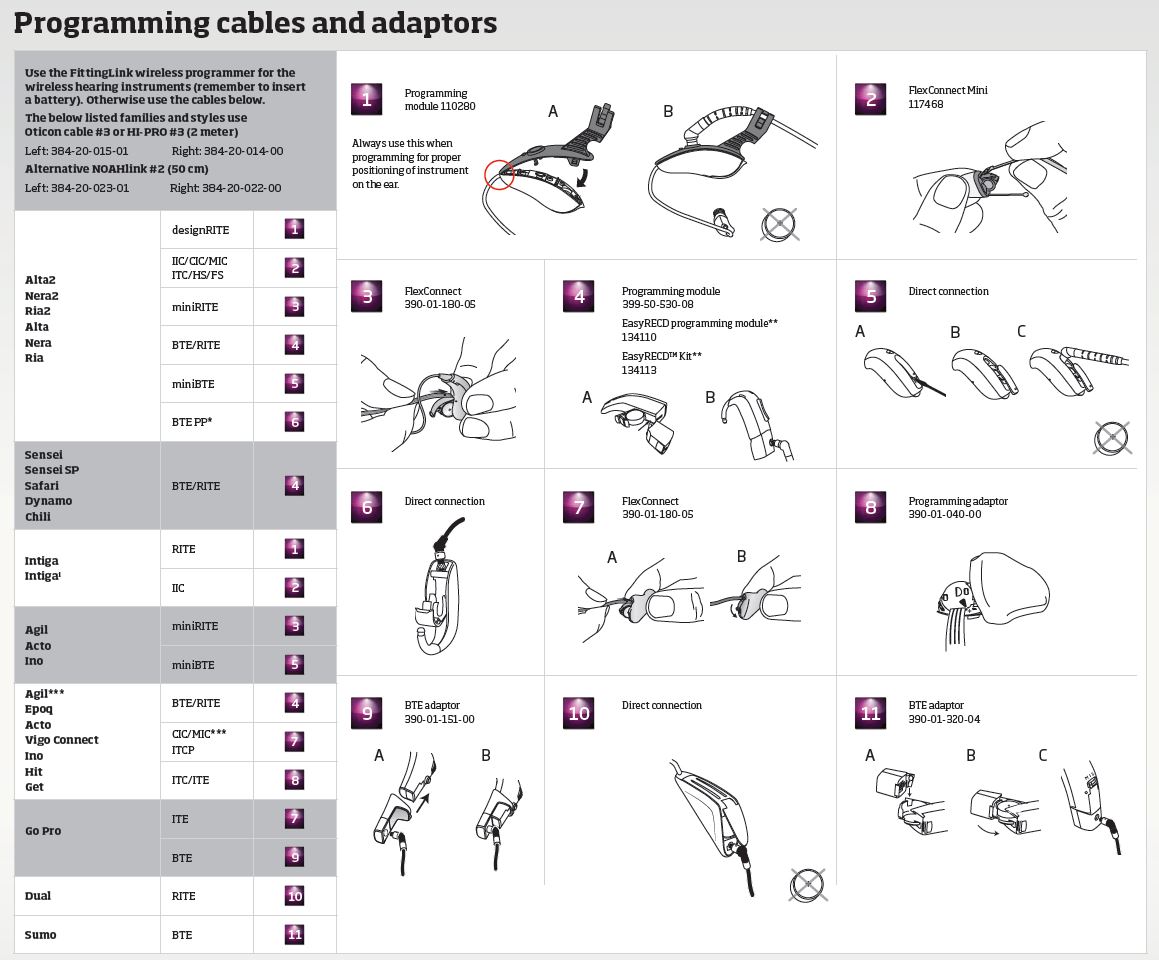 Programming cables and adaptors

Use the FittingLink wireless programmer for the wireless hearing instruments (remember to insert a battery). Otherwise use the cables below.
The below listed families and styles use Oticon cable #3 or HI-PRO #3 (2 meter)
Left: 384-20-015-01 Right: 384-20-014-00
Alternative NOAHlink #2 (50 cm)
Left: 384-20-023-01 Right: 384-20-022-00

| | | |
|---|---|---|
| Alta2 Nera2 Ria2 Alta Nera Ria | designRITE | 1 |
| | IIC/CIC/MIC ITC/HS/FS | 2 |
| | miniRITE | 3 |
| | BTE/RITE | 4 |
| | miniBTE | 5 |
| | BTE PP* | 6 |
| Sensei Sensei SP Safari Dynamo Chili | BTE/RITE | 4 |
| Intiga Intiga¹ | RITE | 1 |
| | IIC | 2 |
| Agil Acto Ino | miniRITE | 3 |
| | miniBTE | 5 |
| Agil*** Epoq Acto Vigo Connect Ino Hit Get | BTE/RITE | 4 |
| | CIC/MIC*** ITCP | 7 |
| | ITC/ITE | 8 |
| Go Pro | ITE | 7 |
| | BTE | 9 |
| Dual | RITE | 10 |
| Sumo | BTE | 11 |

1 Programming module 110280
Always use this when programming for proper positioning of instrument on the ear.
A B

2 FlexConnect Mini 117468

3 FlexConnect 390-01-180-05

4 Programming module 399-50-530-08
EasyRECD programming module** 134110
EasyRECD™ Kit** 134113
A B

5 Direct connection
A B C

6 Direct connection

7 FlexConnect 390-01-180-05
A B

8 Programming adaptor 390-01-040-00

9 BTE adaptor 390-01-151-00
A B

10 Direct connection

11 BTE adaptor 390-01-320-04
A B C