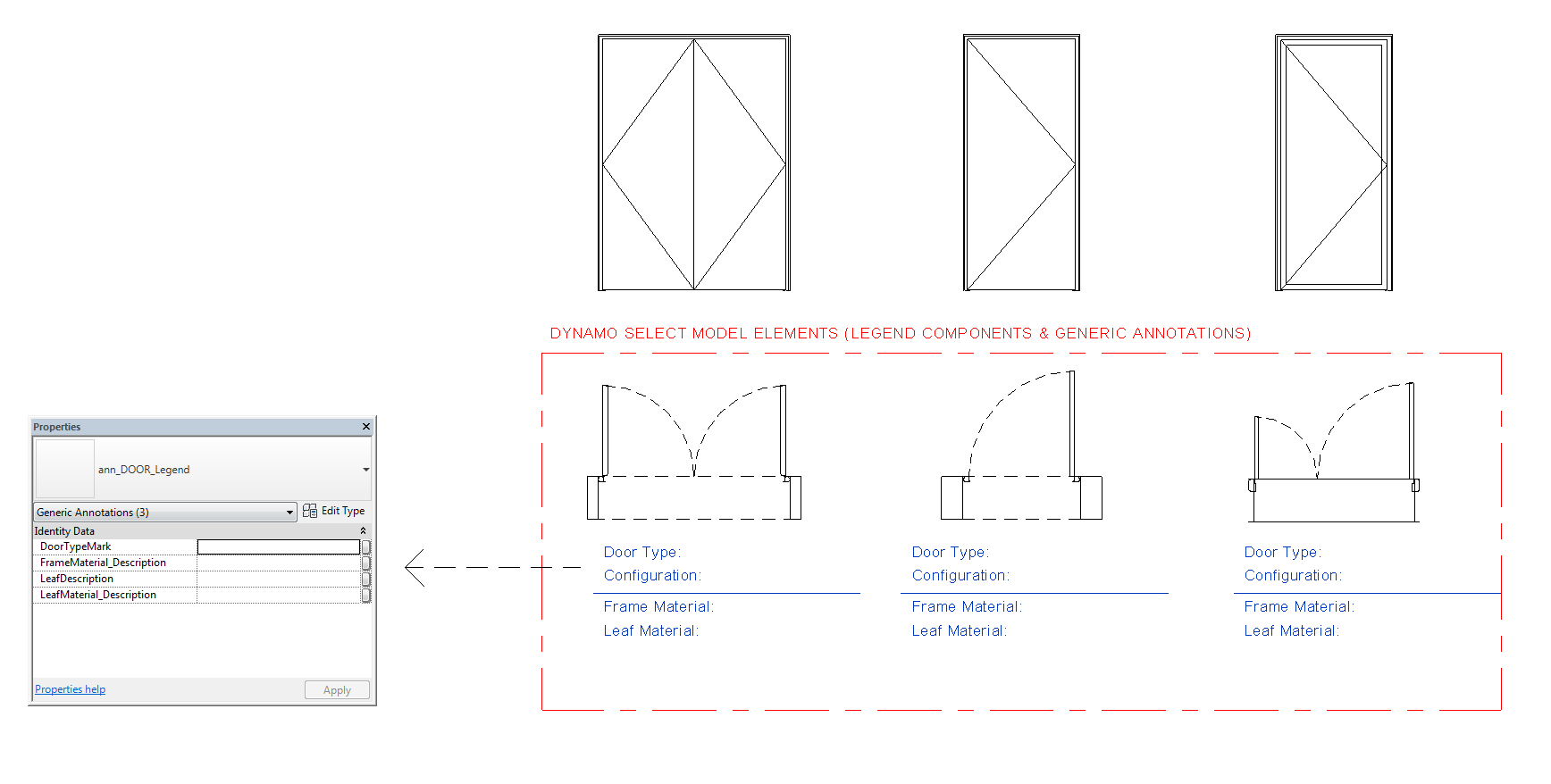 DYNAMO SELECT MODEL ELEMENTS (LEGEND COMPONENTS & GENERIC ANNOTATIONS)

Properties
ann_DOOR_Legend
Generic Annotations (3)
Edit Type
Identity Data
DoorTypeMark
FrameMaterial_Description
LeafDescription
LeafMaterial_Description
Properties help
Apply

Door Type:
Configuration:
Frame Material:
Leaf Material:

Door Type:
Configuration:
Frame Material:
Leaf Material:

Door Type:
Configuration:
Frame Material:
Leaf Material: