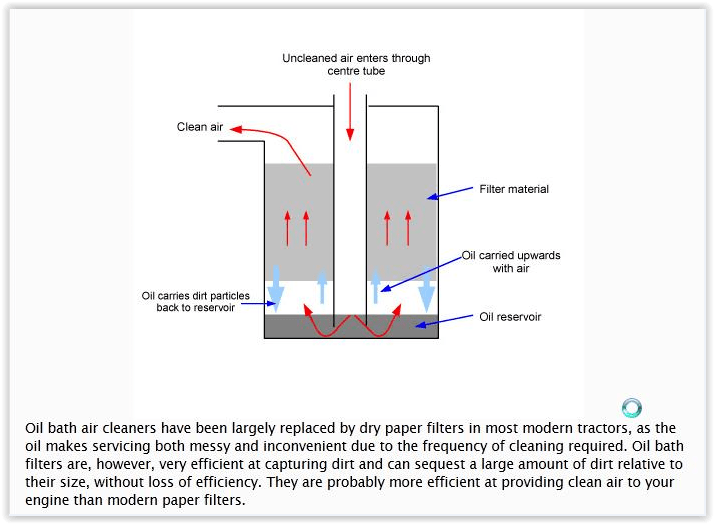 Uncleaned air enters through centre tube

Clean air

Filter material

Oil carried upwards with air

Oil carries dirt particles back to reservoir

Oil reservoir

Oil bath air cleaners have been largely replaced by dry paper filters in most modern tractors, as the oil makes servicing both messy and inconvenient due to the frequency of cleaning required. Oil bath filters are, however, very efficient at capturing dirt and can sequest a large amount of dirt relative to their size, without loss of efficiency. They are probably more efficient at providing clean air to your engine than modern paper filters.