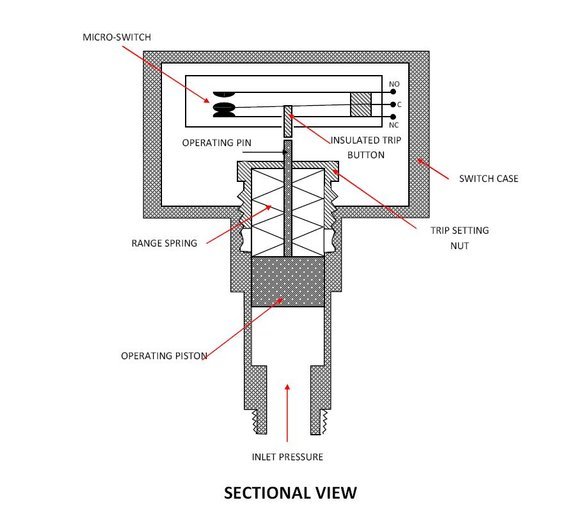 MICRO-SWITCH

NO

C

NC

OPERATING PIN

INSULATED TRIP BUTTON

SWITCH CASE

TRIP SETTING NUT

RANGE SPRING

OPERATING PISTON

INLET PRESSURE

SECTIONAL VIEW