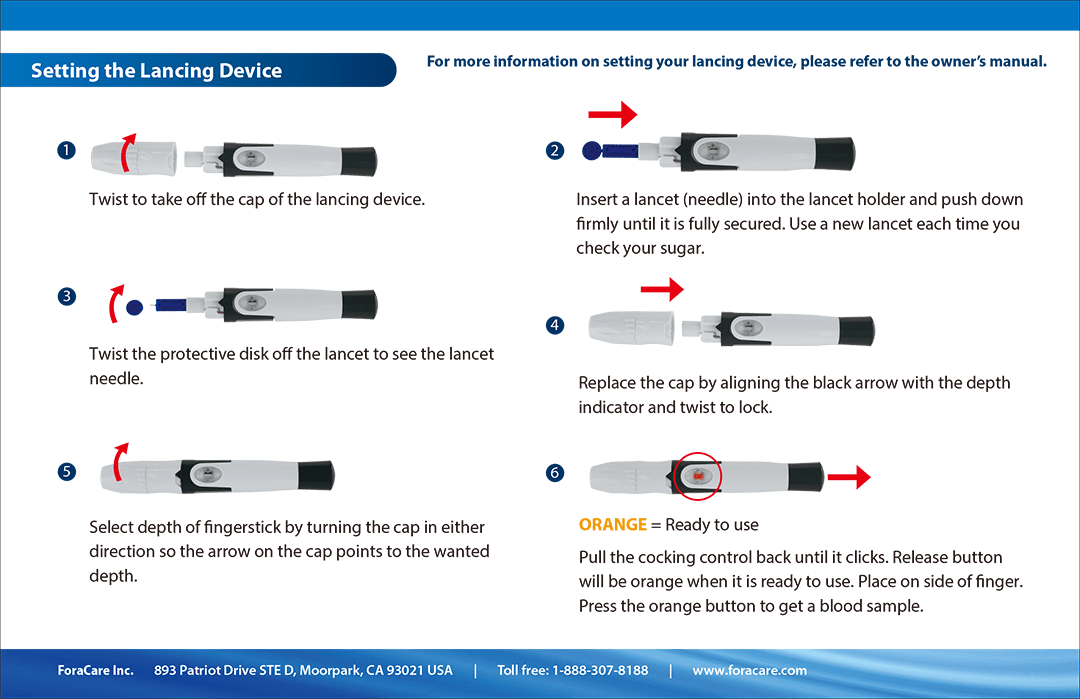 Setting the Lancing Device

For more information on setting your lancing device, please refer to the owner's manual.

1

Twist to take off the cap of the lancing device.

2

Insert a lancet (needle) into the lancet holder and push down firmly until it is fully secured. Use a new lancet each time you check your sugar.

3

Twist the protective disk off the lancet to see the lancet needle.

4

Replace the cap by aligning the black arrow with the depth indicator and twist to lock.

5

Select depth of fingerstick by turning the cap in either direction so the arrow on the cap points to the wanted depth.

6

ORANGE = Ready to use

Pull the cocking control back until it clicks. Release button will be orange when it is ready to use. Place on side of finger. Press the orange button to get a blood sample.

ForaCare Inc. 893 Patriot Drive STE D, Moorpark, CA 93021 USA | Toll free: 1-888-307-8188 | www.foracare.com