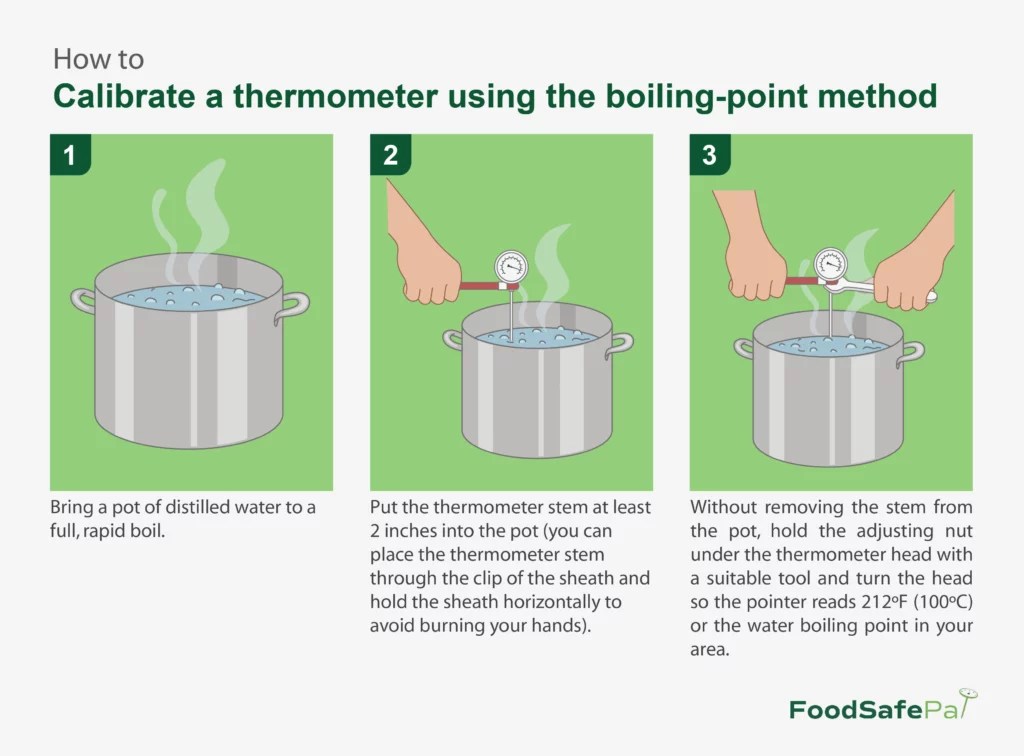 How to
Calibrate a thermometer using the boiling-point method

1

Bring a pot of distilled water to a full, rapid boil.

2

Put the thermometer stem at least 2 inches into the pot (you can place the thermometer stem through the clip of the sheath and hold the sheath horizontally to avoid burning your hands).

3

Without removing the stem from the pot, hold the adjusting nut under the thermometer head with a suitable tool and turn the head so the pointer reads 212ºF (100ºC) or the water boiling point in your area.

FoodSafePal