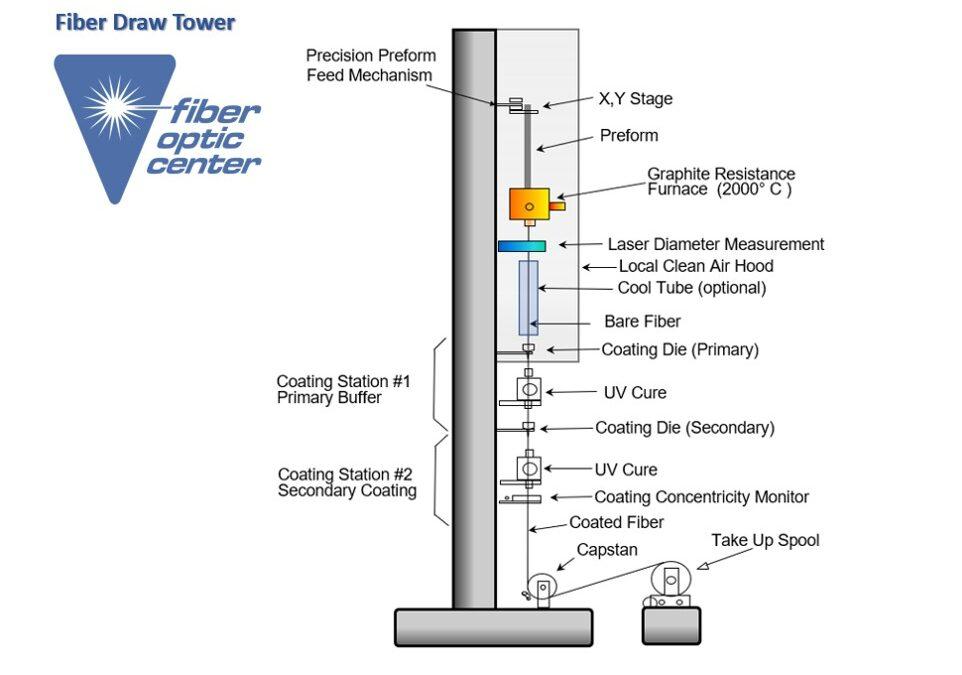 Fiber Draw Tower

fiber optic center

Precision Preform Feed Mechanism

X,Y Stage

Preform

Graphite Resistance Furnace (2000° C )

Laser Diameter Measurement

Local Clean Air Hood

Cool Tube (optional)

Bare Fiber

Coating Die (Primary)

Coating Station #1 Primary Buffer

UV Cure

Coating Die (Secondary)

Coating Station #2 Secondary Coating

UV Cure

Coating Concentricity Monitor

Coated Fiber

Capstan

Take Up Spool