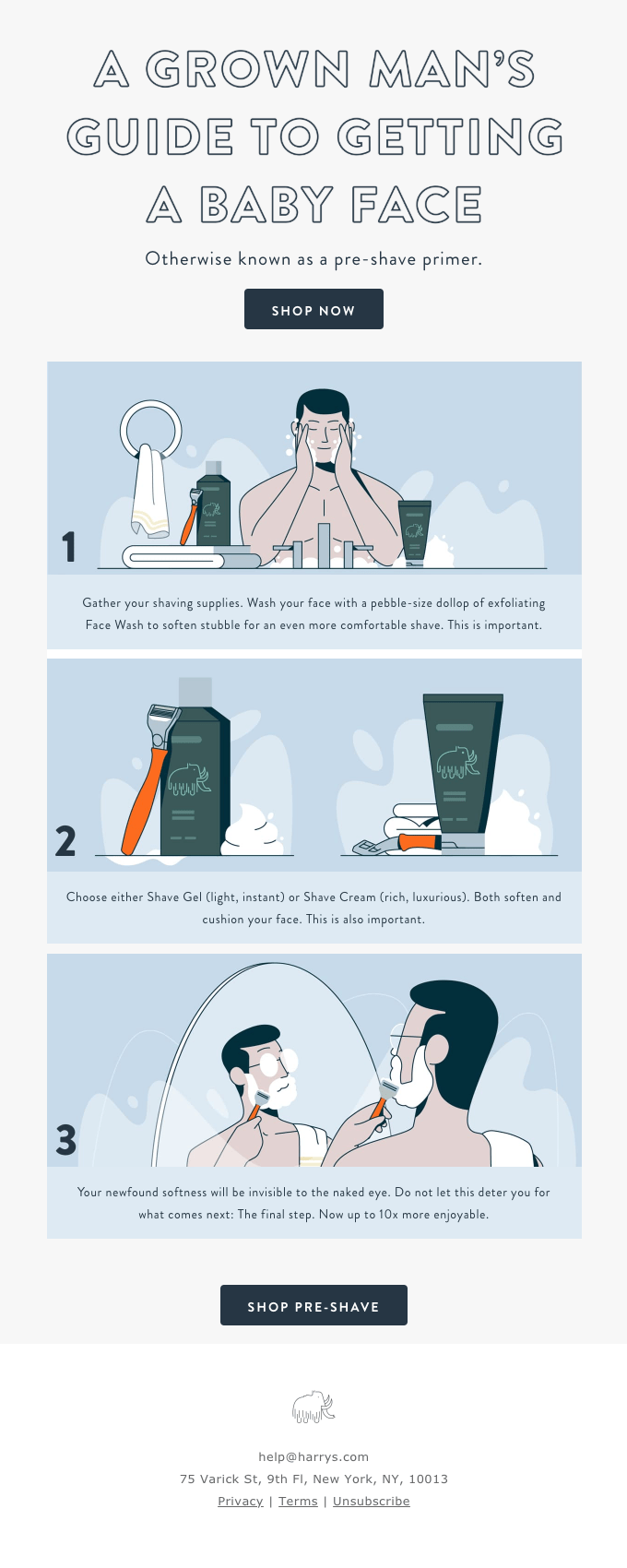 A GROWN MAN'S GUIDE TO GETTING A BABY FACE

Otherwise known as a pre-shave primer.

SHOP NOW

1

Gather your shaving supplies. Wash your face with a pebble-size dollop of exfoliating Face Wash to soften stubble for an even more comfortable shave. This is important.

2

Choose either Shave Gel (light, instant) or Shave Cream (rich, luxurious). Both soften and cushion your face. This is also important.

3

Your newfound softness will be invisible to the naked eye. Do not let this deter you for what comes next: The final step. Now up to 10x more enjoyable.

SHOP PRE-SHAVE

help@harrys.com
75 Varick St, 9th Fl, New York, NY, 10013
Privacy | Terms | Unsubscribe