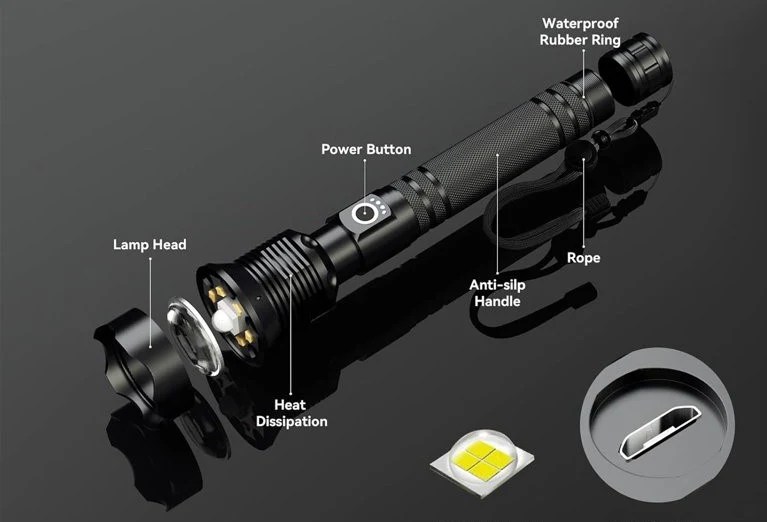 Waterproof
Rubber Ring

Power Button

Lamp Head

Rope

Anti-silp
Handle

Heat
Dissipation