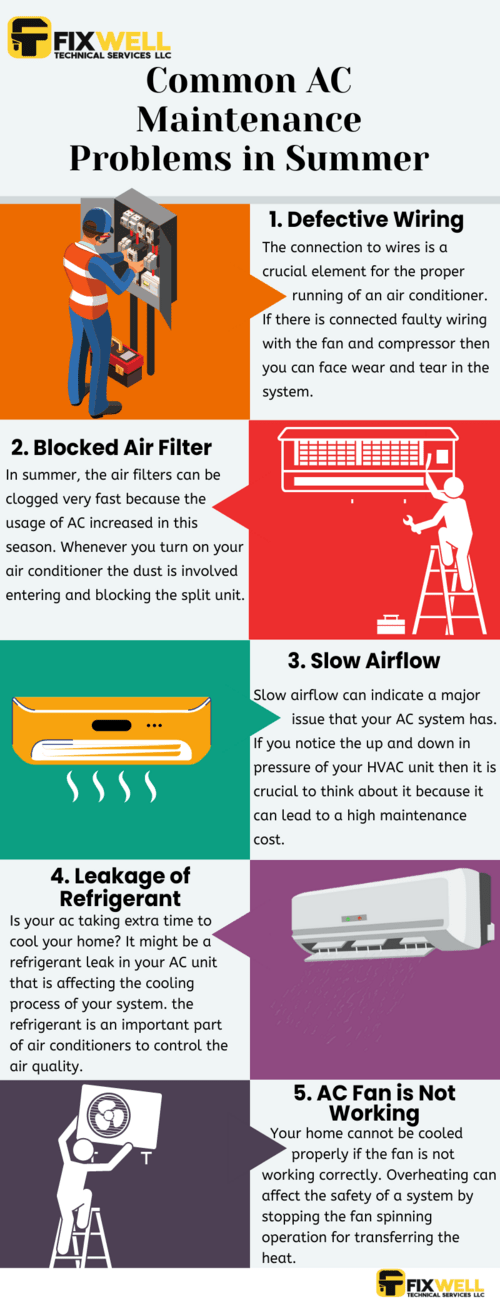 FIXWELL
TECHNICAL SERVICES LLC

Common AC Maintenance Problems in Summer

1. Defective Wiring
The connection to wires is a crucial element for the proper running of an air conditioner. If there is connected faulty wiring with the fan and compressor then you can face wear and tear in the system.

2. Blocked Air Filter
In summer, the air filters can be clogged very fast because the usage of AC increased in this season. Whenever you turn on your air conditioner the dust is involved entering and blocking the split unit.

3. Slow Airflow
Slow airflow can indicate a major issue that your AC system has. If you notice the up and down in pressure of your HVAC unit then it is crucial to think about it because it can lead to a high maintenance cost.

4. Leakage of Refrigerant
Is your ac taking extra time to cool your home? It might be a refrigerant leak in your AC unit that is affecting the cooling process of your system. the refrigerant is an important part of air conditioners to control the air quality.

5. AC Fan is Not Working
Your home cannot be cooled properly if the fan is not working correctly. Overheating can affect the safety of a system by stopping the fan spinning operation for transferring the heat.

FIXWELL
TECHNICAL SERVICES LLC