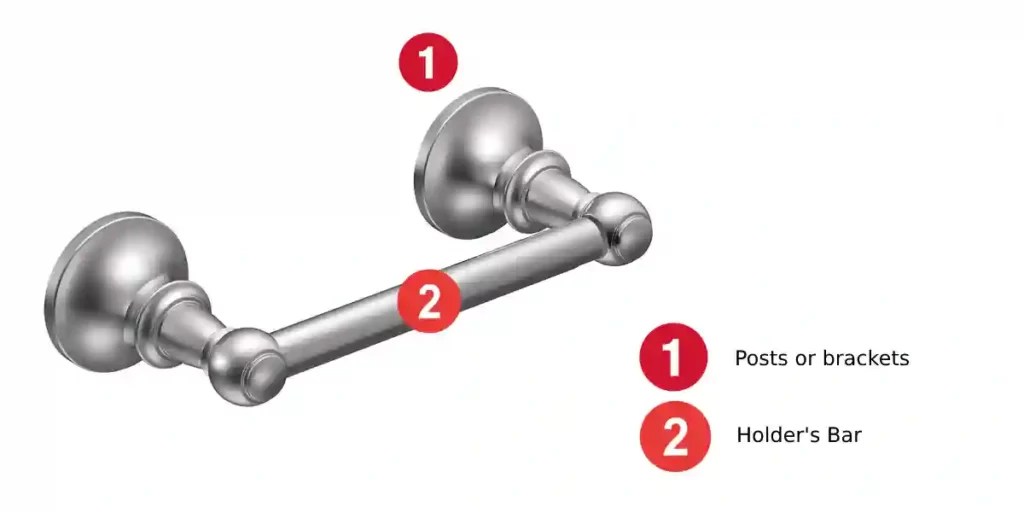 1

2

1 Posts or brackets

2 Holder's Bar