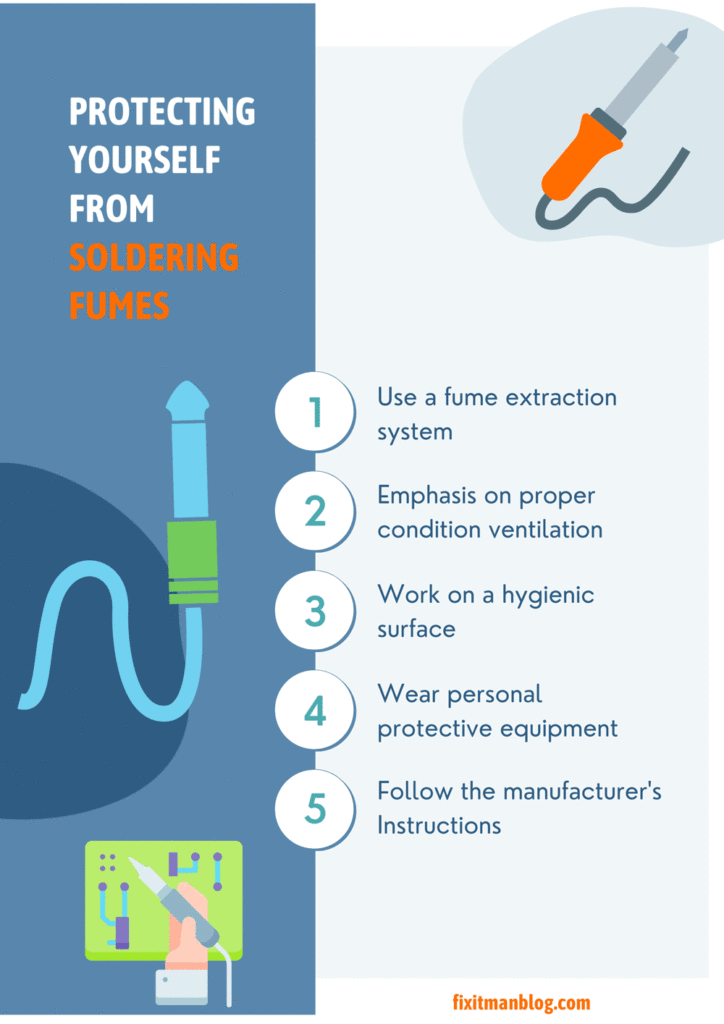 PROTECTING YOURSELF FROM SOLDERING FUMES

1 Use a fume extraction system

2 Emphasis on proper condition ventilation

3 Work on a hygienic surface

4 Wear personal protective equipment

5 Follow the manufacturer's Instructions

fixitmanblog.com