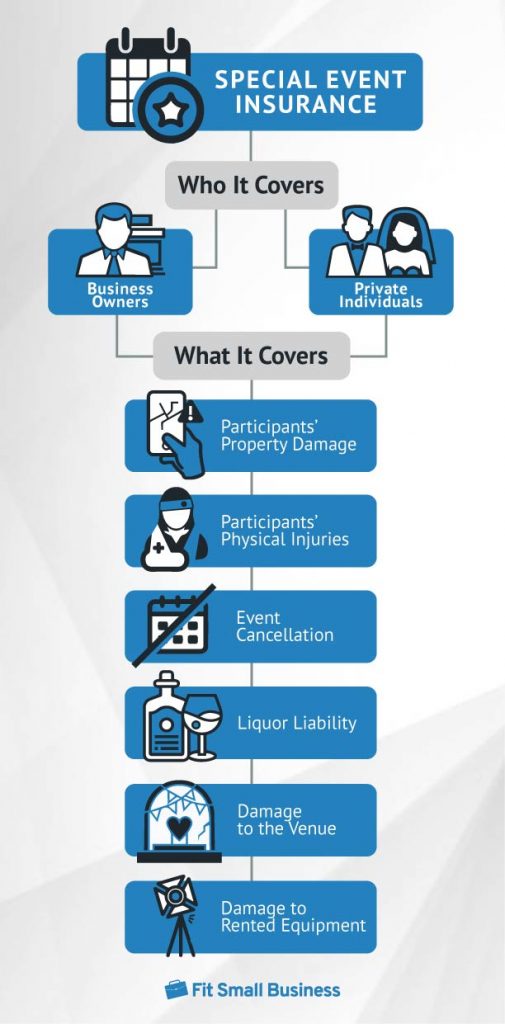 SPECIAL EVENT INSURANCE

Who It Covers

Business Owners

Private Individuals

What It Covers

Participants' Property Damage

Participants' Physical Injuries

Event Cancellation

Liquor Liability

Damage to the Venue

Damage to Rented Equipment

Fit Small Business