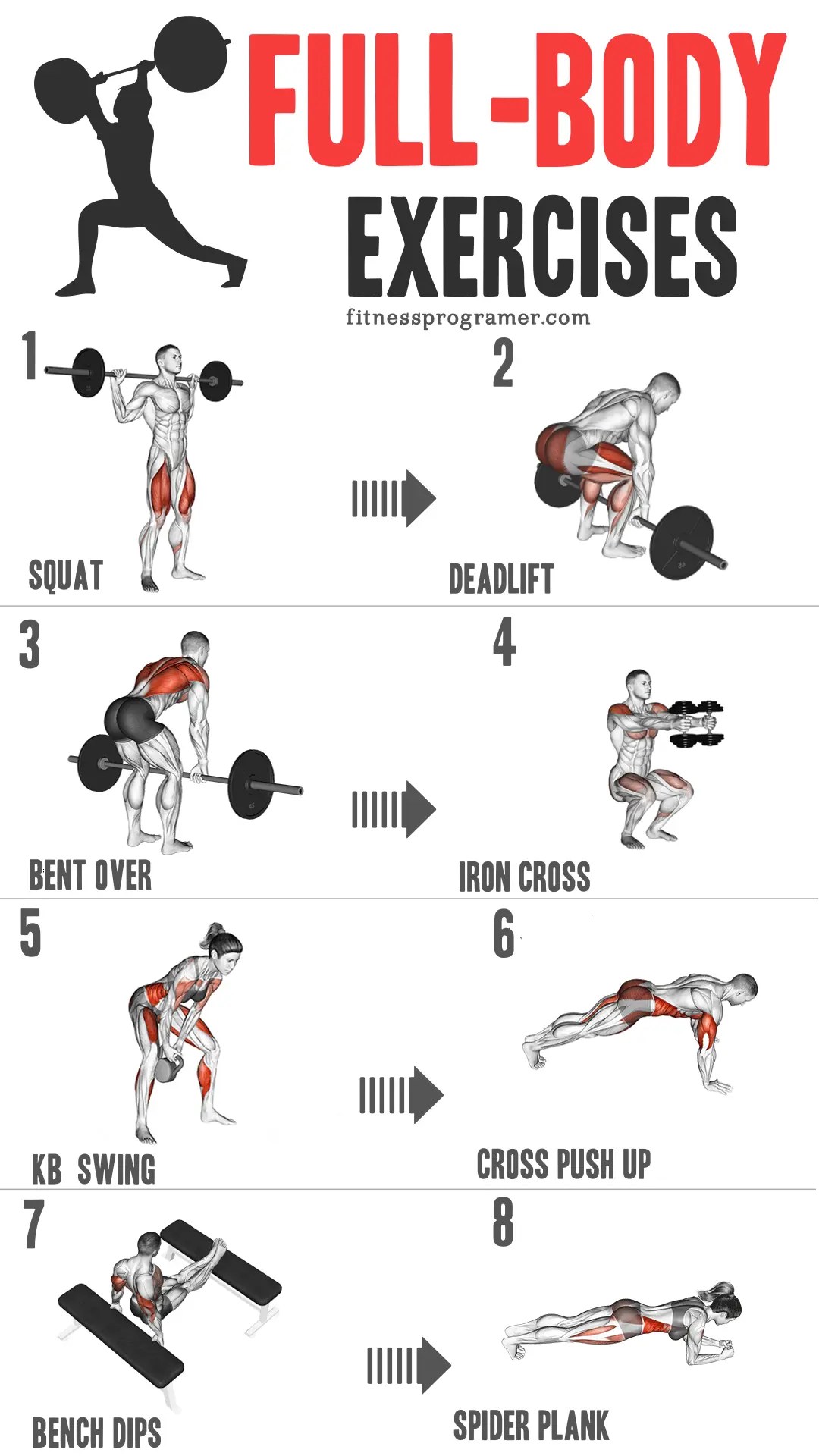 FULL-BODY
EXERCISES
fitnessprogramer.com

1
SQUAT

2
DEADLIFT

3
BENT OVER

4
IRON CROSS

5
KB SWING

6
CROSS PUSH UP

7
BENCH DIPS

8
SPIDER PLANK