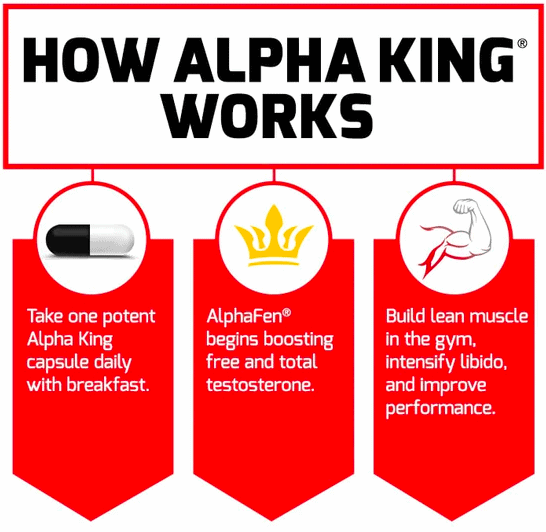 HOW ALPHA KING® WORKS

Take one potent Alpha King capsule daily with breakfast.

AlphaFen® begins boosting free and total testosterone.

Build lean muscle in the gym, intensify libido, and improve performance.