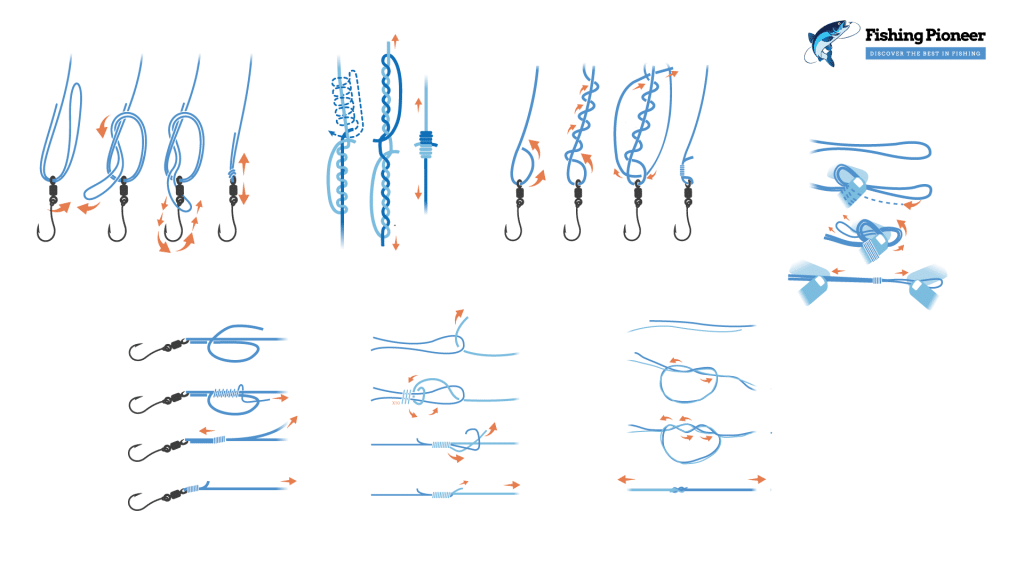 Fishing Pioneer
DISCOVER THE BEST IN FISHING