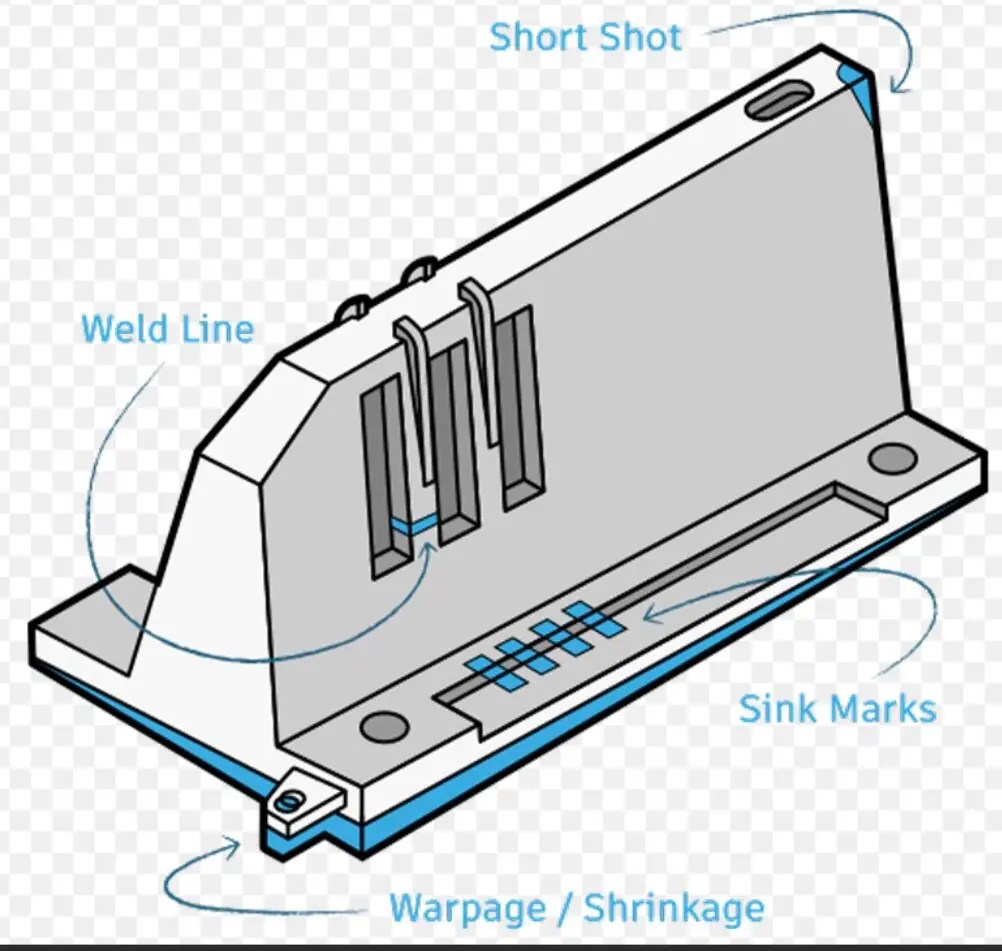 Short Shot

Weld Line

Sink Marks

Warpage / Shrinkage