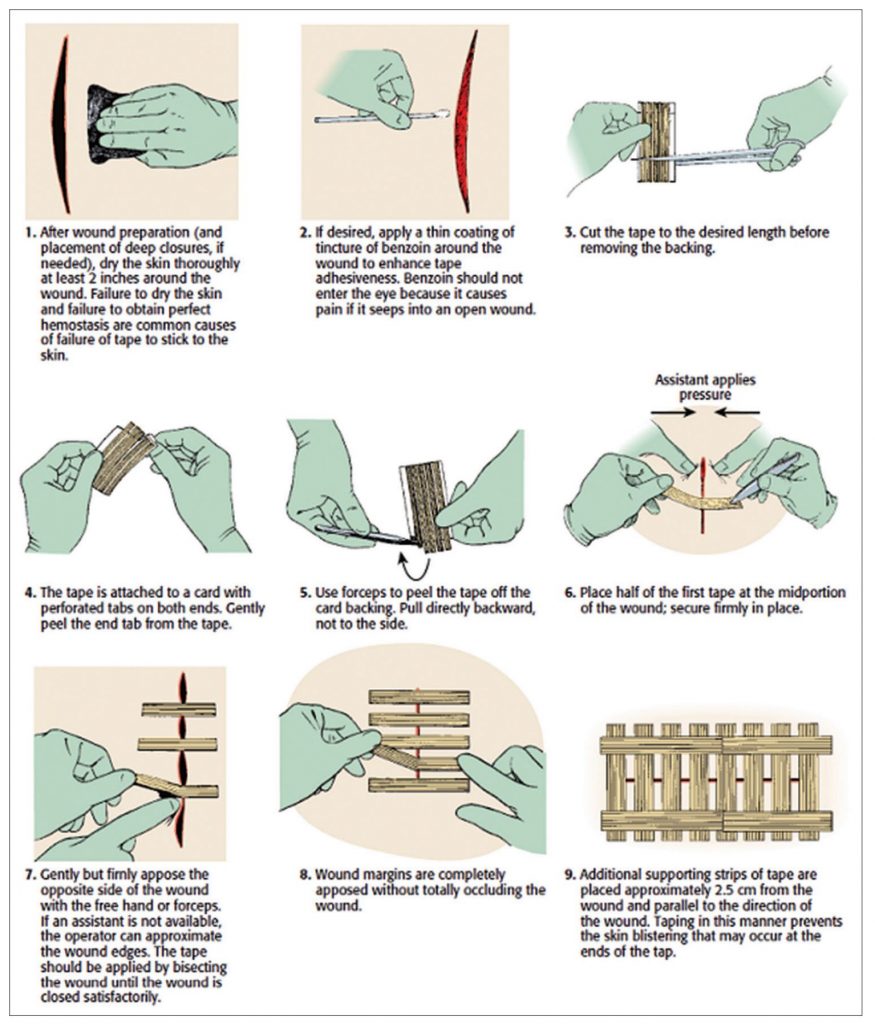 1. After wound preparation (and placement of deep closures, if needed), dry the skin thoroughly at least 2 inches around the wound. Failure to dry the skin and failure to obtain perfect hemostasis are common causes of failure of tape to stick to the skin.

2. If desired, apply a thin coating of tincture of benzoin around the wound to enhance tape adhesiveness. Benzoin should not enter the eye because it causes pain if it seeps into an open wound.

3. Cut the tape to the desired length before removing the backing.

4. The tape is attached to a card with perforated tabs on both ends. Gently peel the end tab from the tape.

5. Use forceps to peel the tape off the card backing. Pull directly backward, not to the side.

Assistant applies pressure

6. Place half of the first tape at the midportion of the wound; secure firmly in place.

7. Gently but firmly appose the opposite side of the wound with the free hand or forceps. If an assistant is not available, the operator can approximate the wound edges. The tape should be applied by bisecting the wound until the wound is closed satisfactorily.

8. Wound margins are completely apposed without totally occluding the wound.

9. Additional supporting strips of tape are placed approximately 2.5 cm from the wound and parallel to the direction of the wound. Taping in this manner prevents the skin blistering that may occur at the ends of the tap.